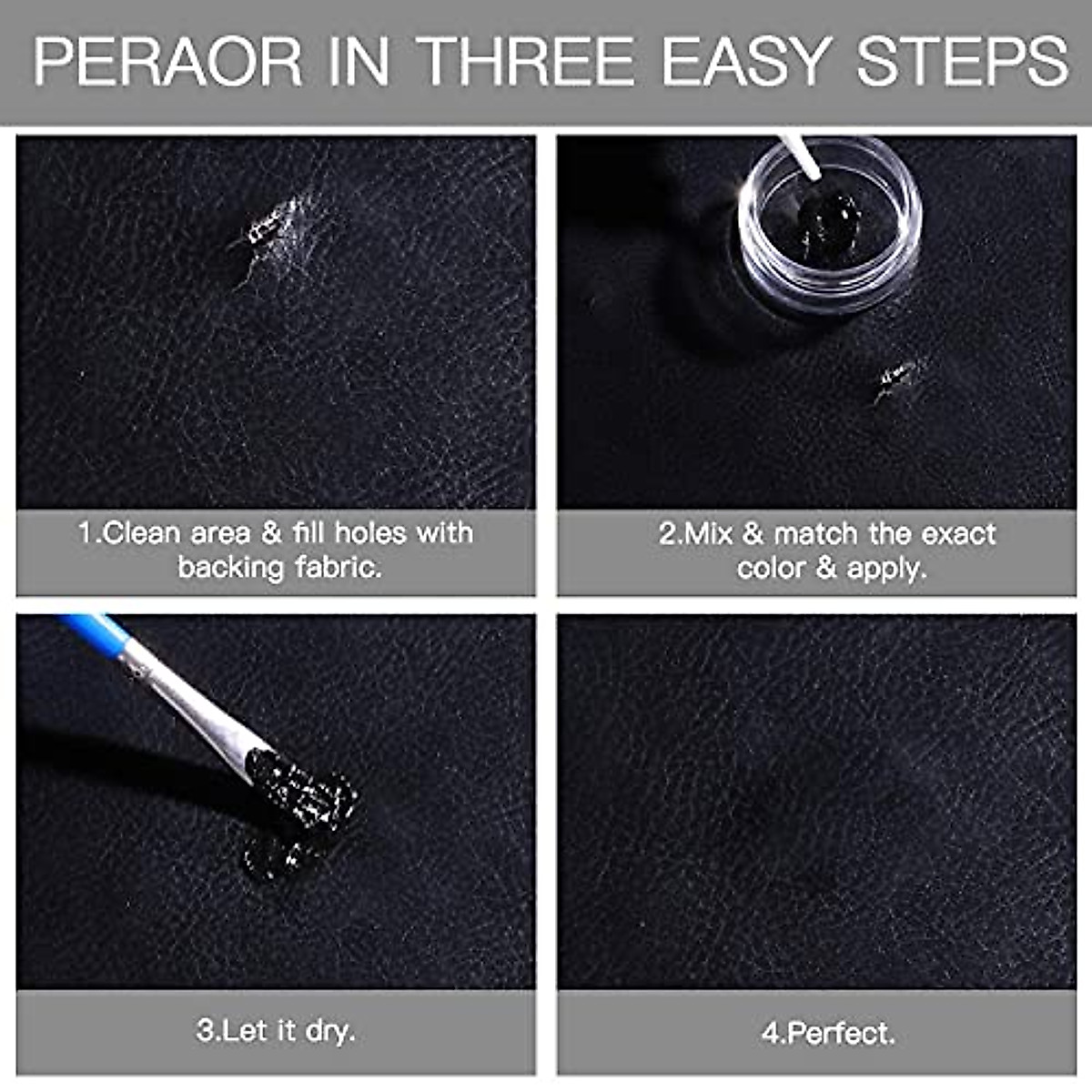 PERAOR IN THREE EASY STEPS

1.Clean area & fill holes with backing fabric.

2.Mix & match the exact color & apply.

3.Let it dry.

4.Perfect.