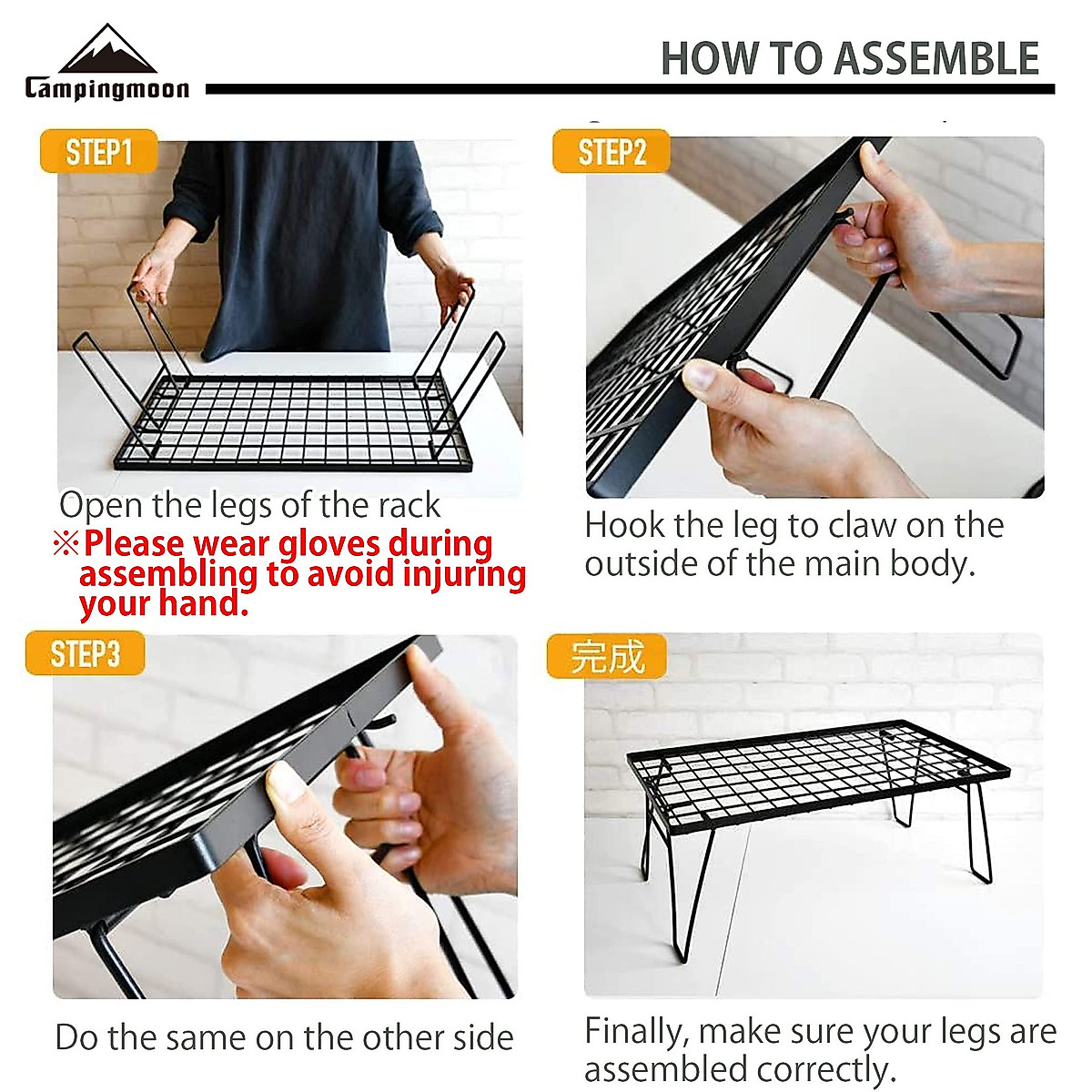 Campingmoon

HOW TO ASSEMBLE

STEP1

Open the legs of the rack
※Please wear gloves during assembling to avoid injuring your hand.

STEP2

Hook the leg to claw on the outside of the main body.

STEP3

Do the same on the other side

完成

Finally, make sure your legs are assembled correctly.