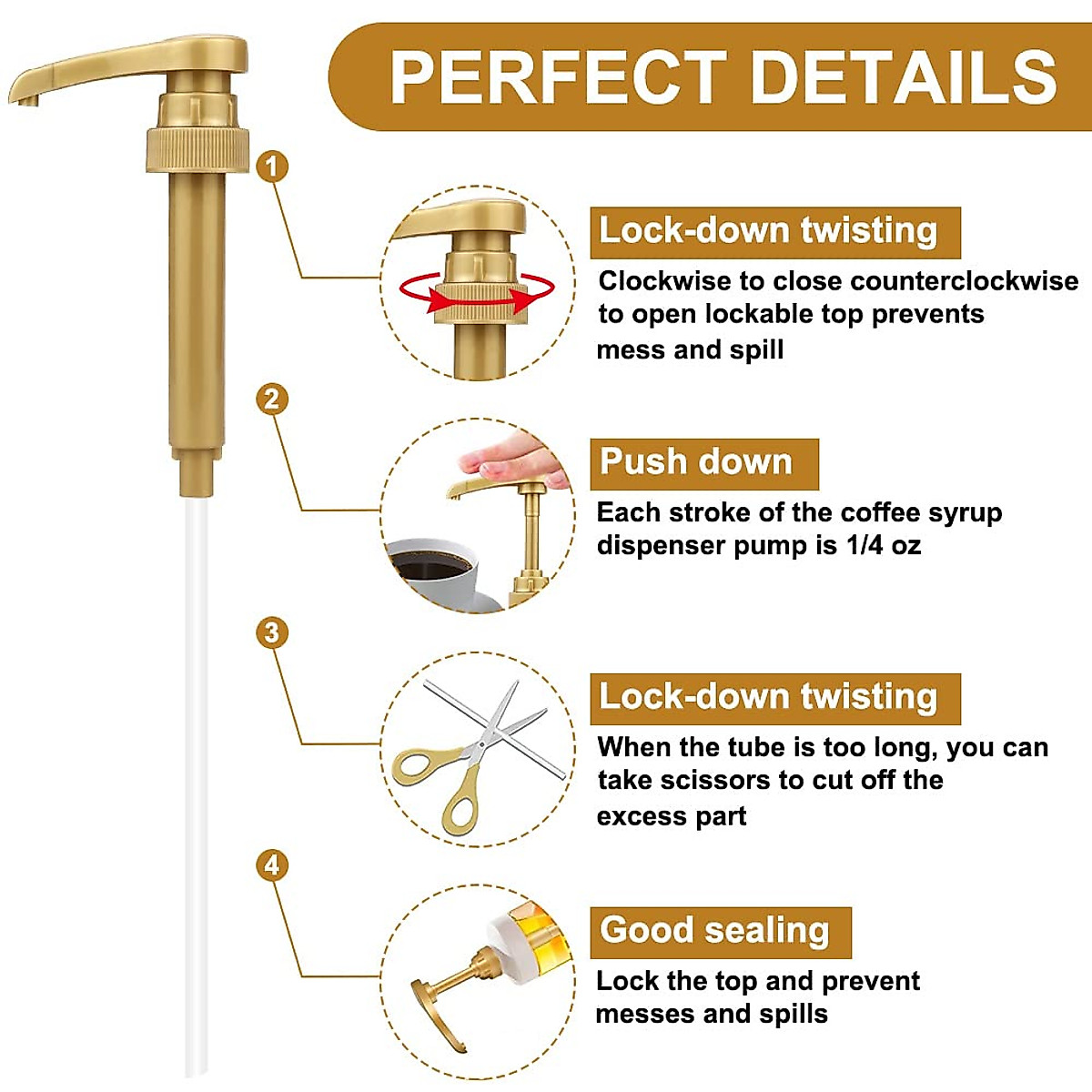 PERFECT DETAILS

1

Lock-down twisting

Clockwise to close counterclockwise to open lockable top prevents mess and spill

2

Push down

Each stroke of the coffee syrup dispenser pump is 1/4 oz

3

Lock-down twisting

When the tube is too long, you can take scissors to cut off the excess part

4

Good sealing

Lock the top and prevent messes and spills