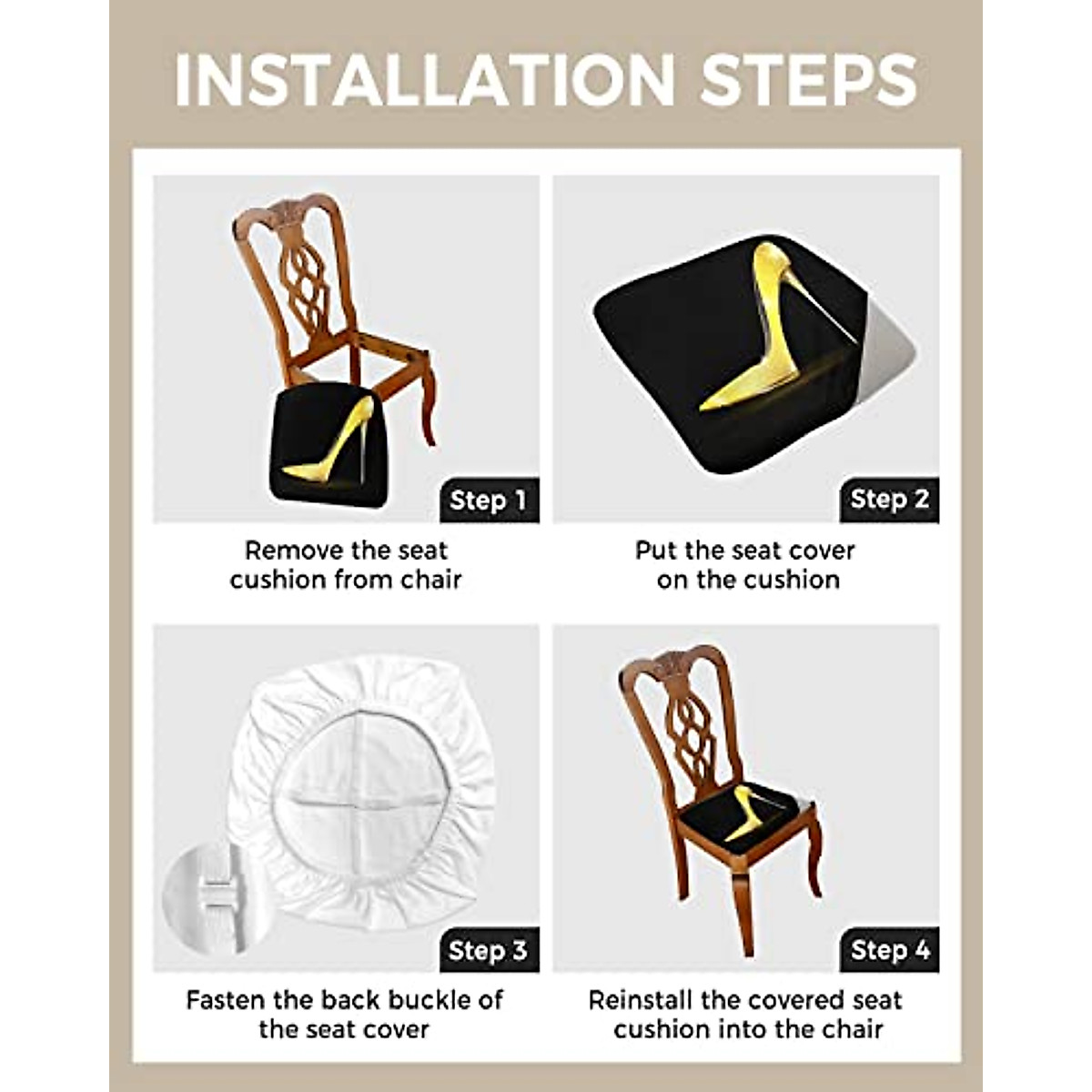 INSTALLATION STEPS

Step 1

Remove the seat cushion from chair

Step 2

Put the seat cover on the cushion

Step 3

Fasten the back buckle of the seat cover

Step 4

Reinstall the covered seat cushion into the chair