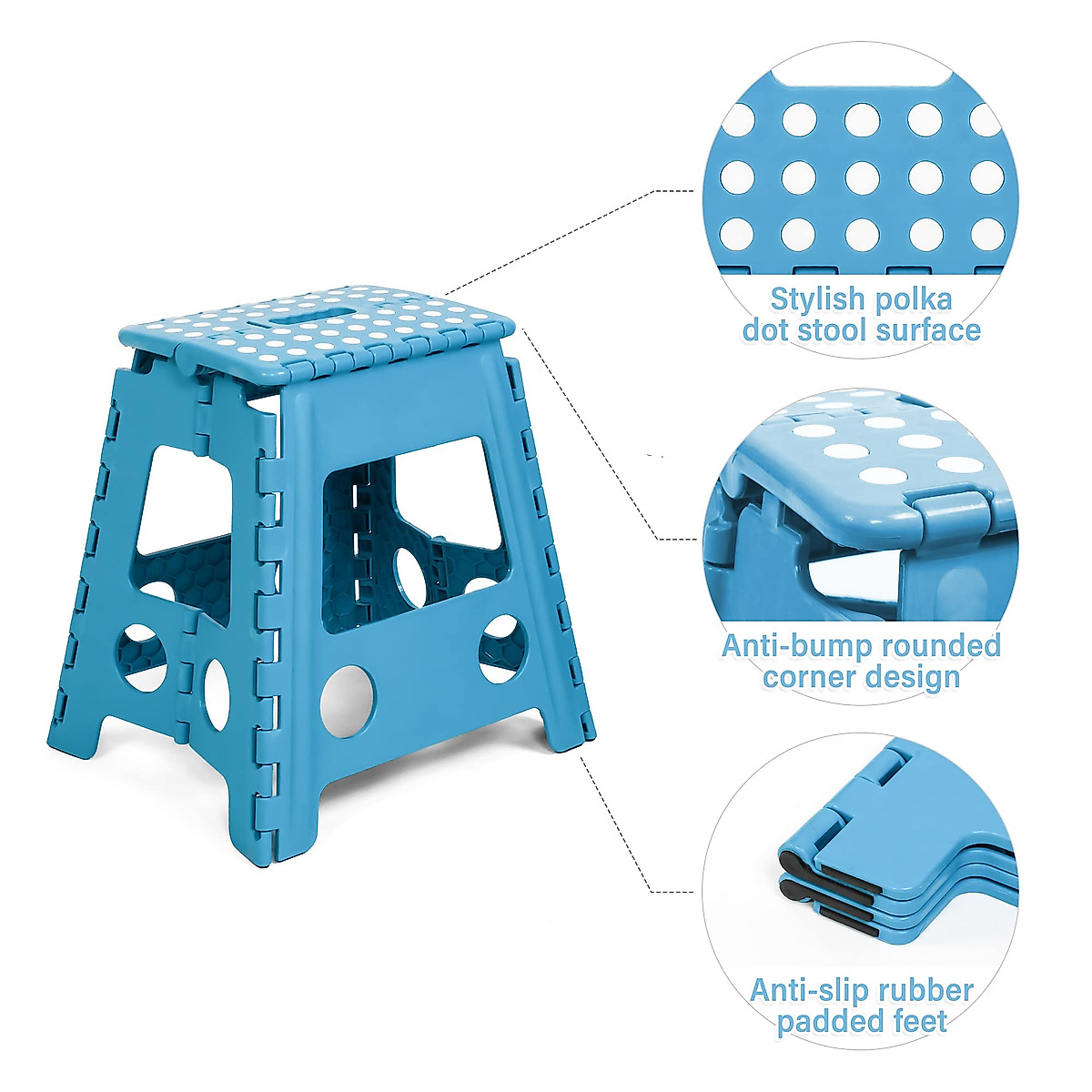 Stylish polka dot stool surface

Anti-bump rounded corner design

Anti-slip rubber padded feet