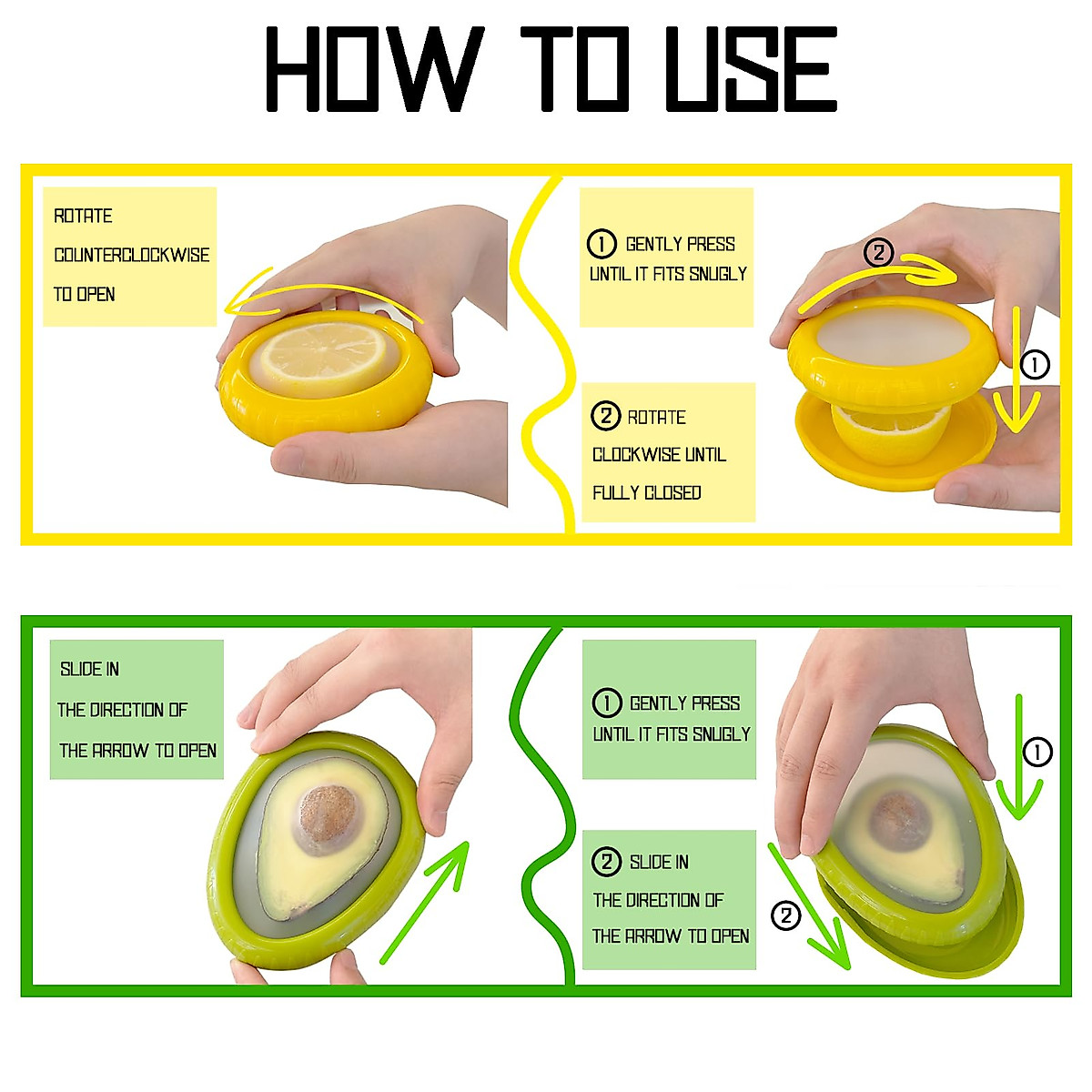 HOW TO USE

ROTATE COUNTERCLOCKWISE TO OPEN

① GENTLY PRESS UNTIL IT FITS SNUGLY

② ROTATE CLOCKWISE UNTIL FULLY CLOSED

②

①

SLIDE IN THE DIRECTION OF THE ARROW TO OPEN

① GENTLY PRESS UNTIL IT FITS SNUGLY

② SLIDE IN THE DIRECTION OF THE ARROW TO OPEN

①

②