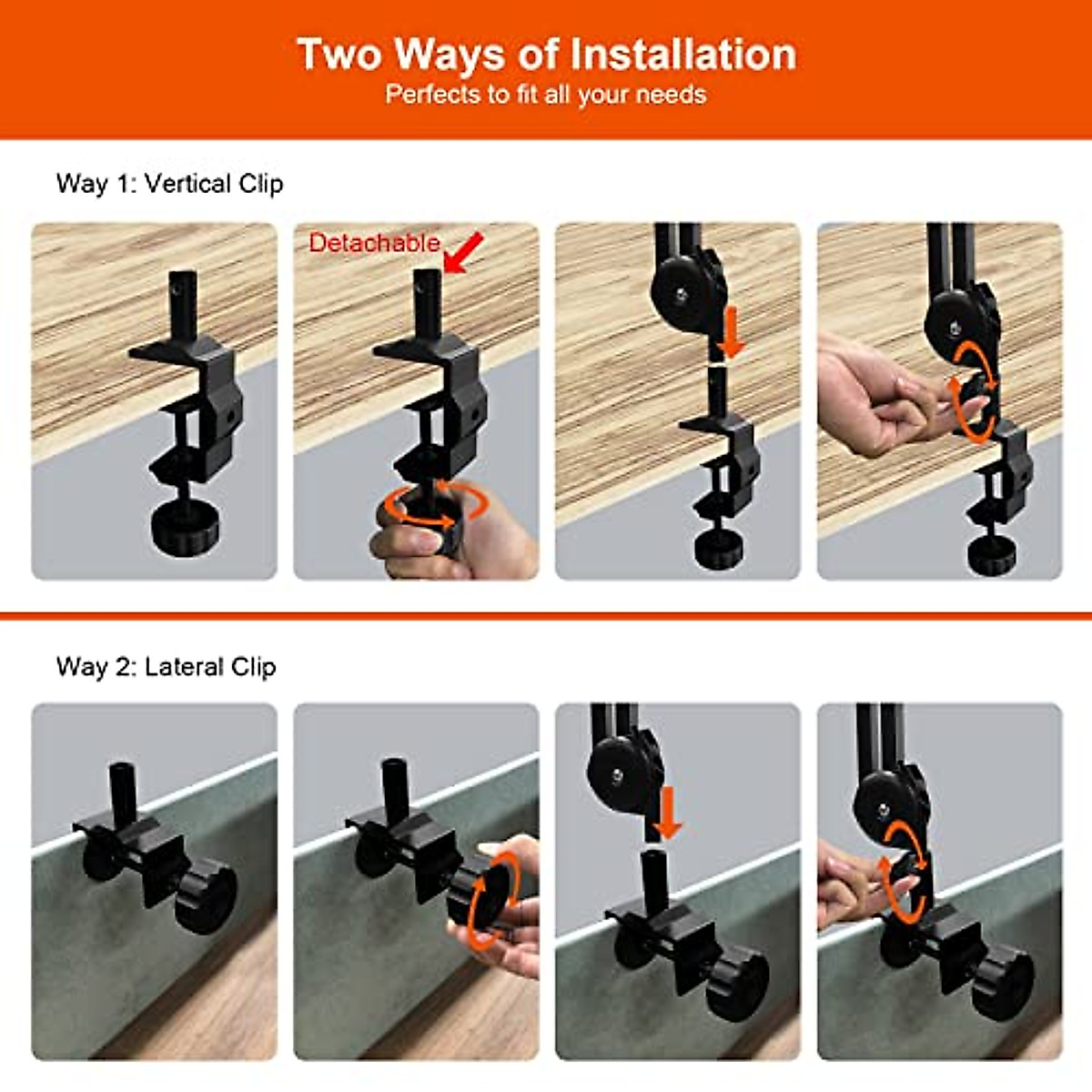 Two Ways of Installation
Perfects to fit all your needs

Way 1: Vertical Clip

Detachable

Way 2: Lateral Clip