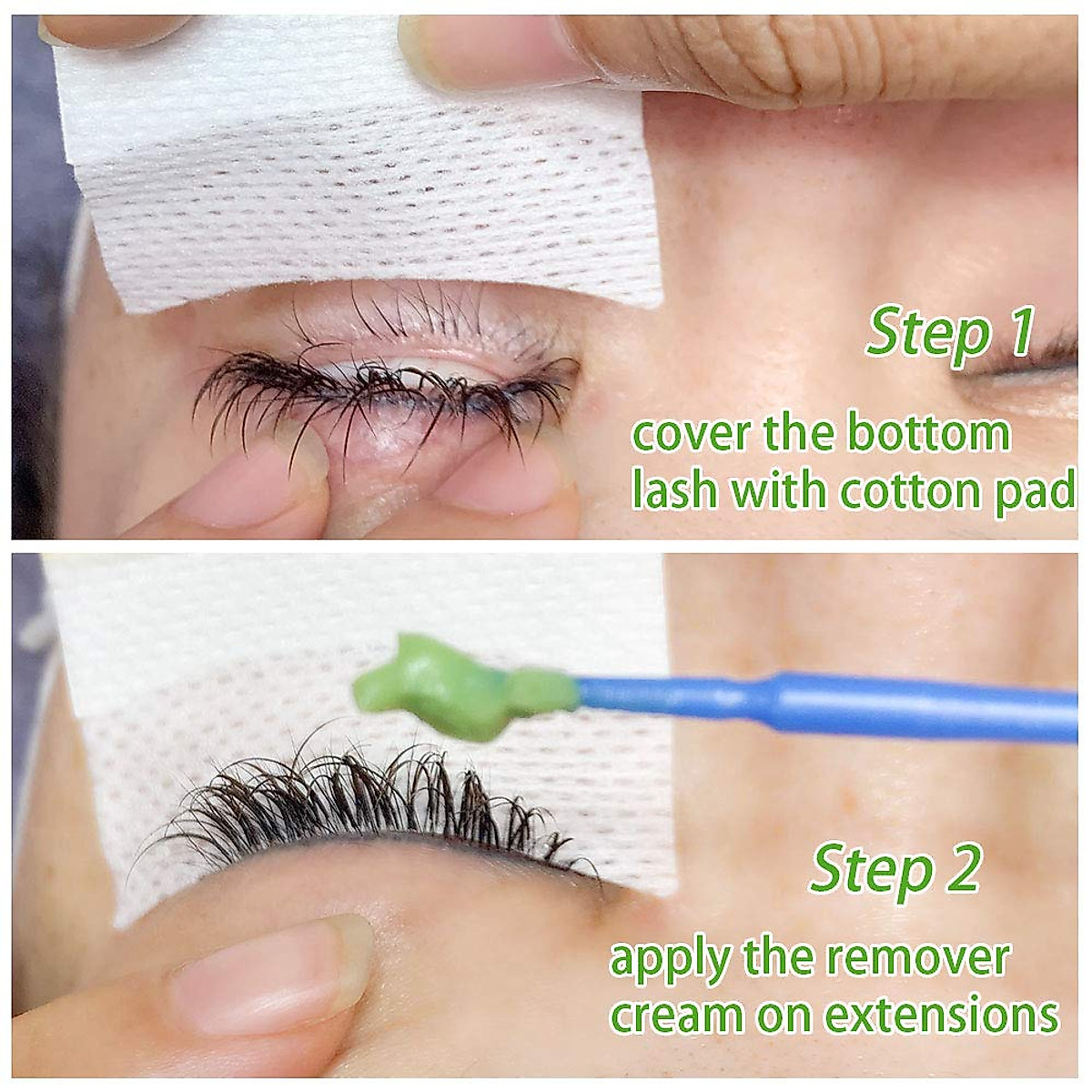 Step 1
cover the bottom lash with cotton pad

Step 2
apply the remover cream on extensions