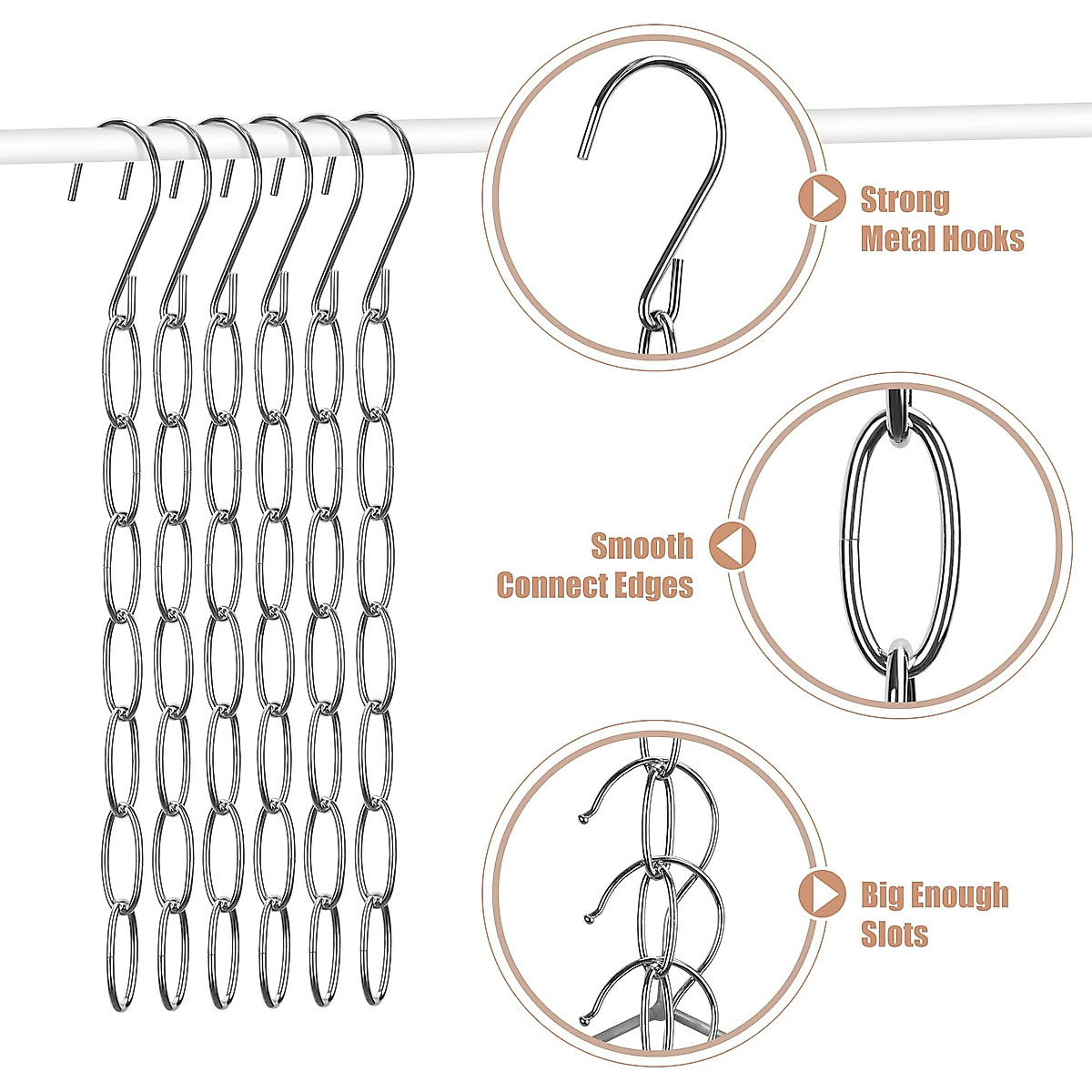 Strong Metal Hooks

Smooth Connect Edges

Big Enough Slots