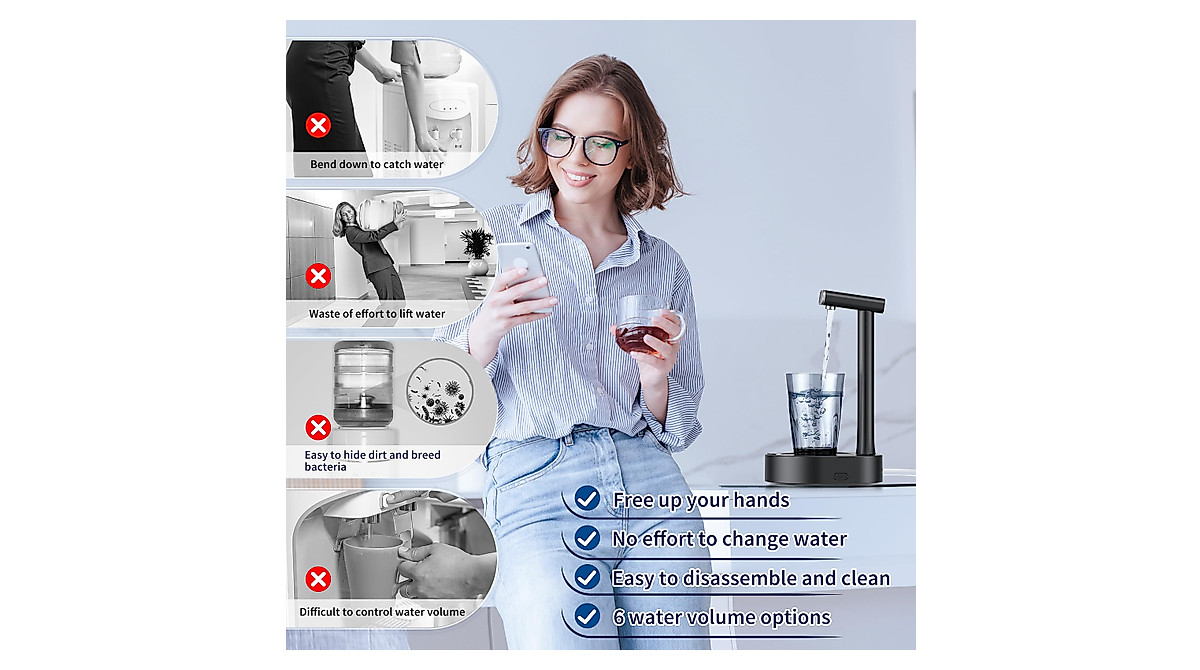 Bend down to catch water

Waste of effort to lift water

Easy to hide dirt and breed bacteria

Difficult to control water volume

Free up your hands

No effort to change water

Easy to disassemble and clean

6 water volume options