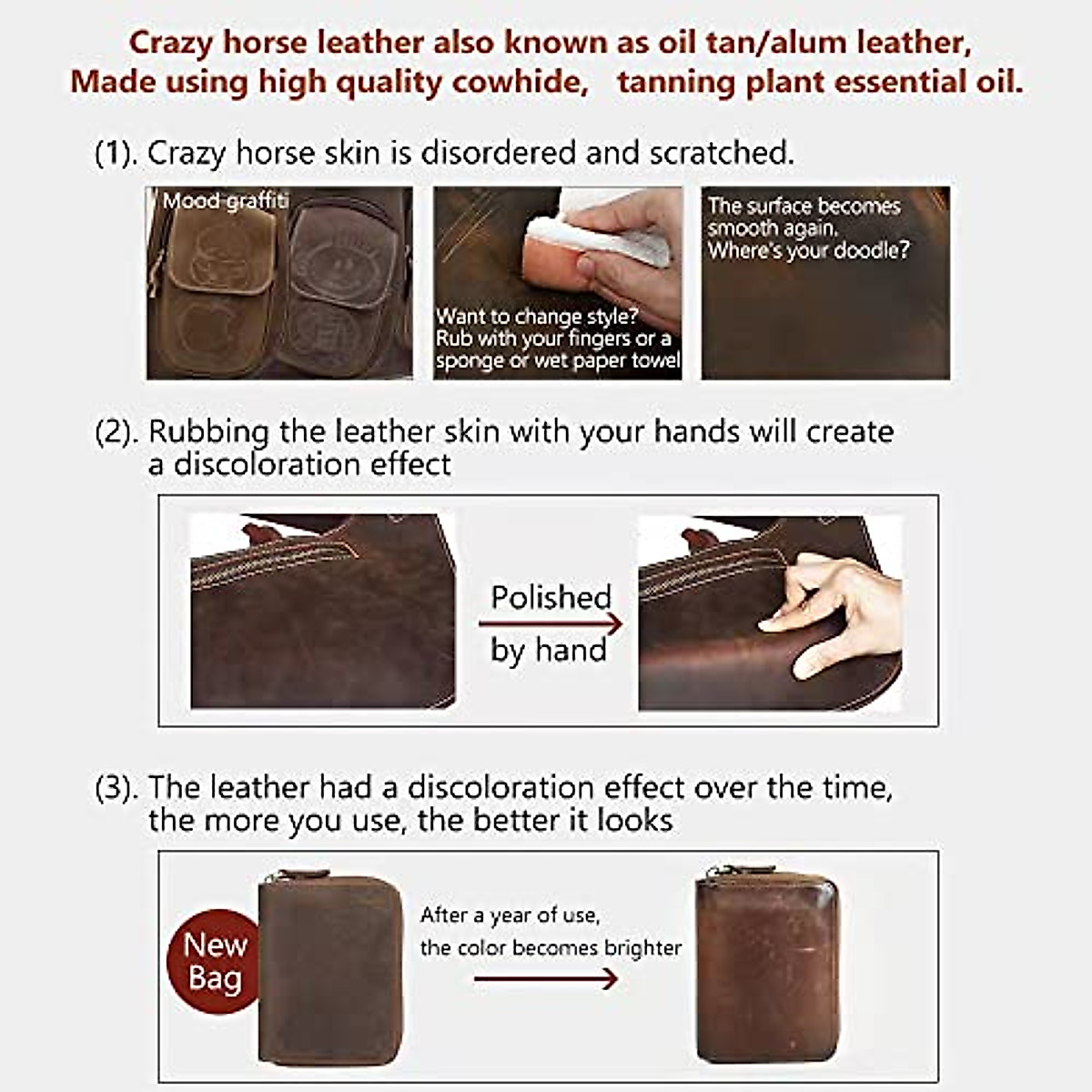 Crazy horse leather also known as oil tan/alum leather,
Made using high quality cowhide, tanning plant essential oil.

(1). Crazy horse skin is disordered and scratched.

Mood graffiti

Want to change style?
Rub with your fingers or a sponge or wet paper towel

The surface becomes smooth again.
Where's your doodle?

(2). Rubbing the leather skin with your hands will create a discoloration effect

Polished by hand

(3). The leather had a discoloration effect over the time, the more you use, the better it looks

New Bag

After a year of use, the color becomes brighter