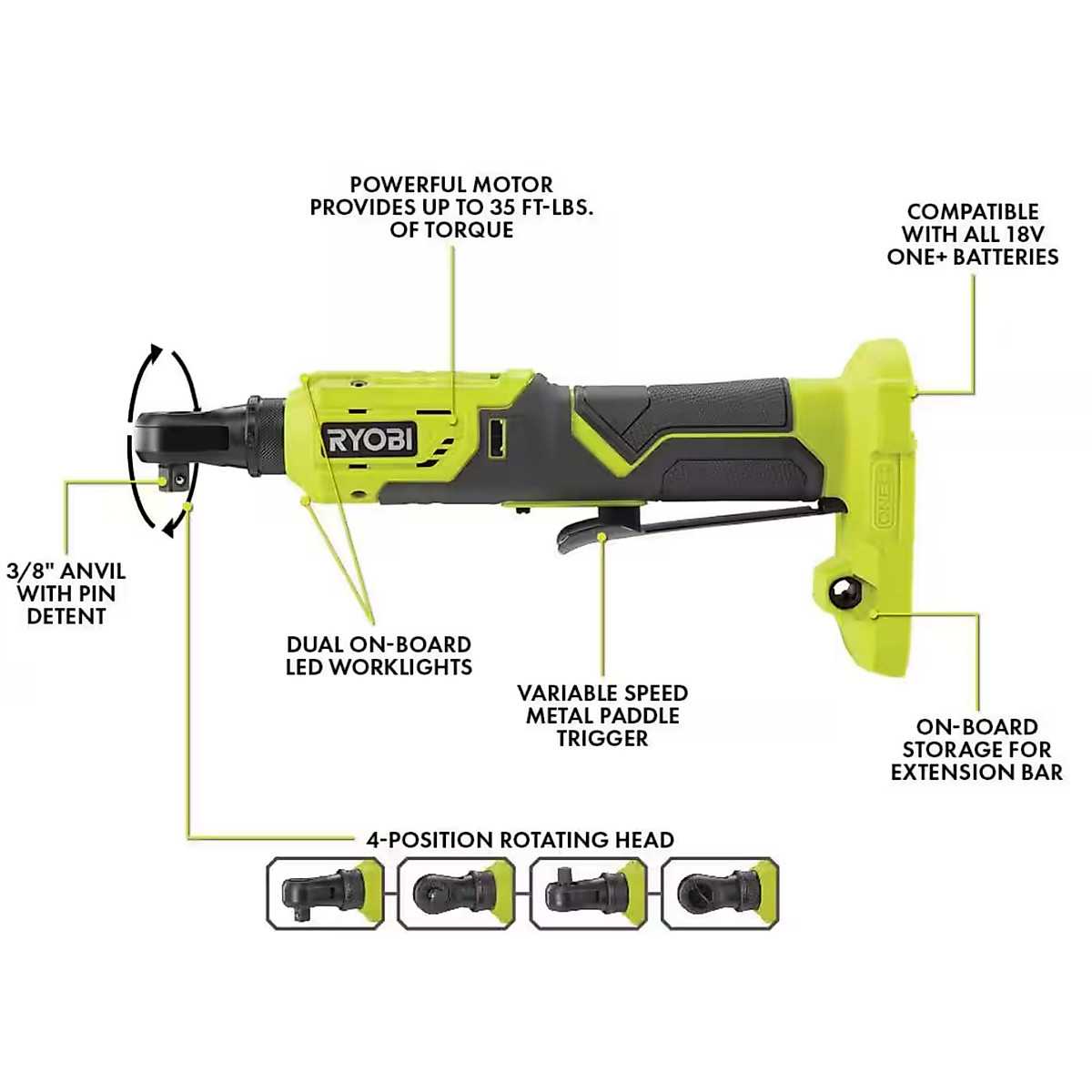 POWERFUL MOTOR PROVIDES UP TO 35 FT-LBS. OF TORQUE

COMPATIBLE WITH ALL 18V ONE+ BATTERIES

RYOBI

ONE+

3/8" ANVIL WITH PIN DETENT

DUAL ON-BOARD LED WORKLIGHTS

VARIABLE SPEED METAL PADDLE TRIGGER

ON-BOARD STORAGE FOR EXTENSION BAR

4-POSITION ROTATING HEAD