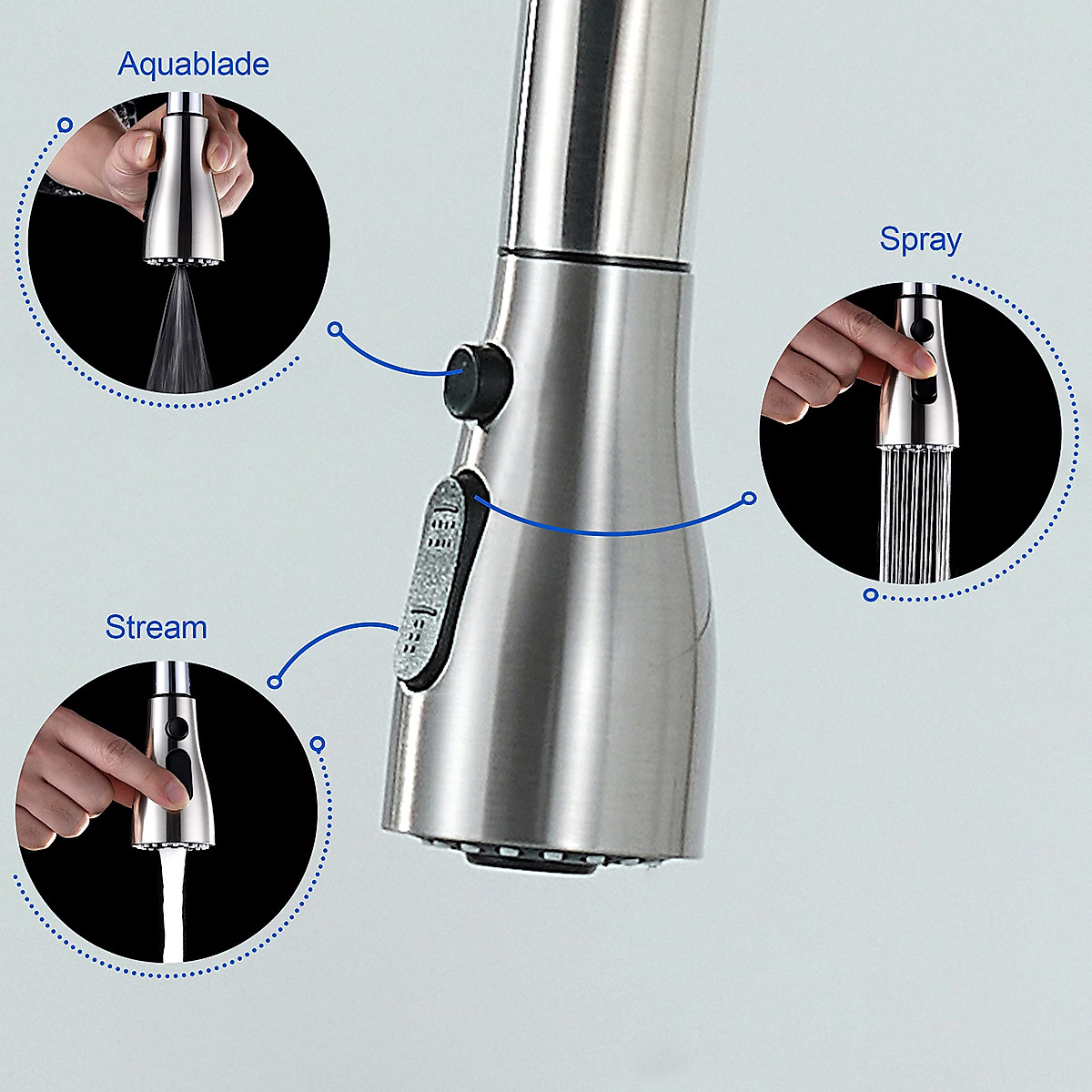 Aquablade

Spray

Stream