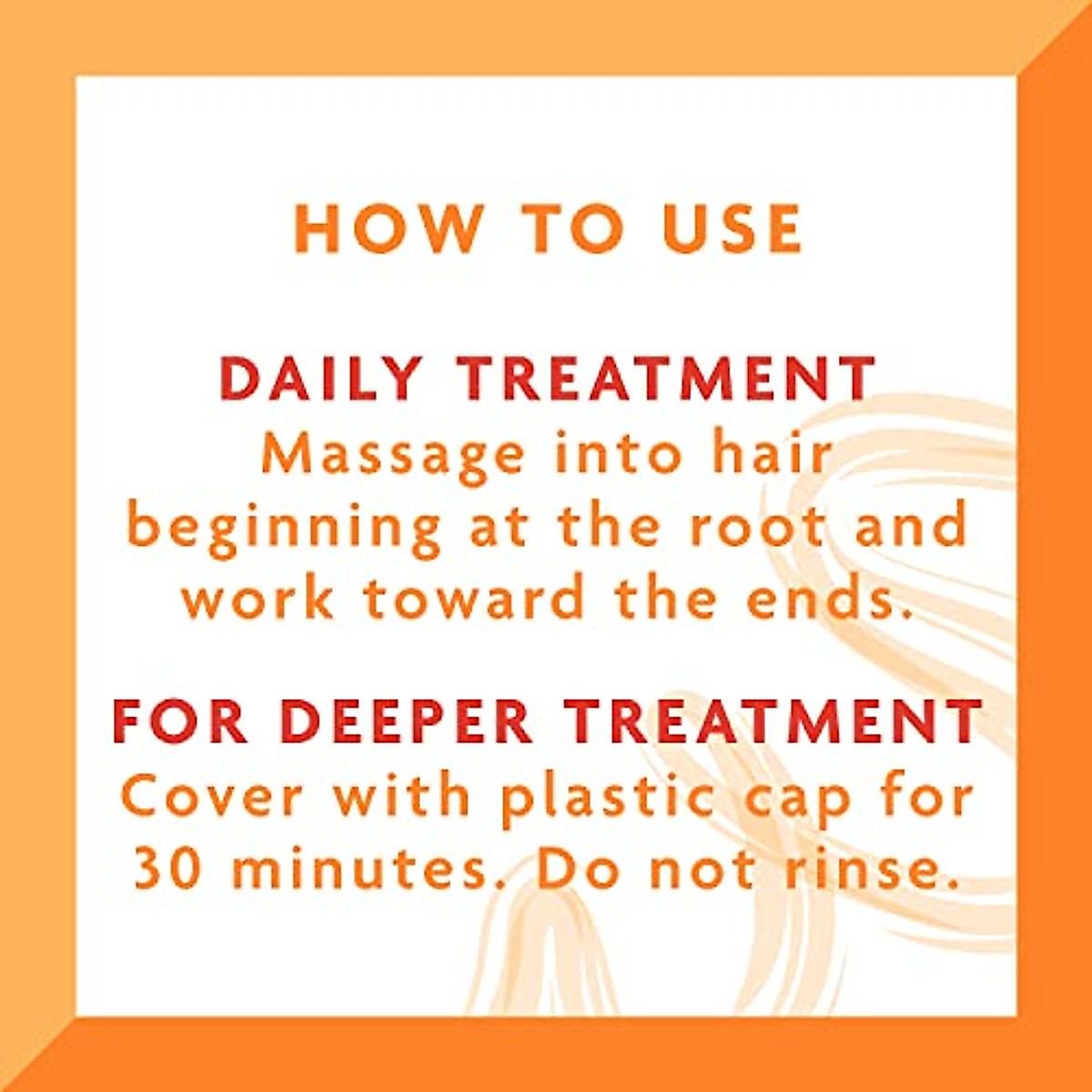 HOW TO USE

DAILY TREATMENT
Massage into hair beginning at the root and work toward the ends.

FOR DEEPER TREATMENT
Cover with plastic cap for 30 minutes. Do not rinse.