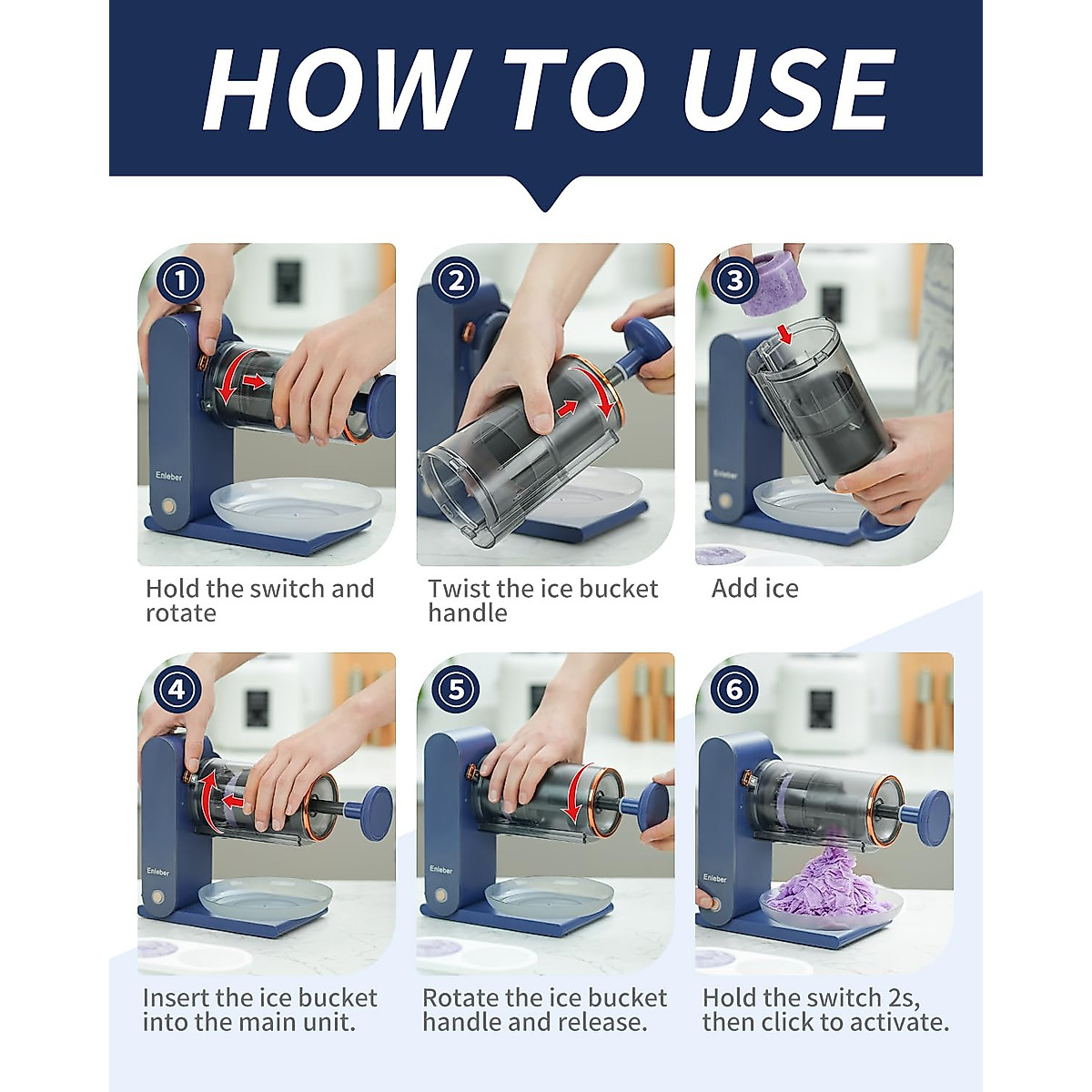 HOW TO USE

1
Enleber
Hold the switch and rotate

2
Twist the ice bucket handle

3
Enleber
Add ice

4
Enleber
Insert the ice bucket into the main unit.

5
Enleber
Rotate the ice bucket handle and release.

6
Enleber
Hold the switch 2s, then click to activate.