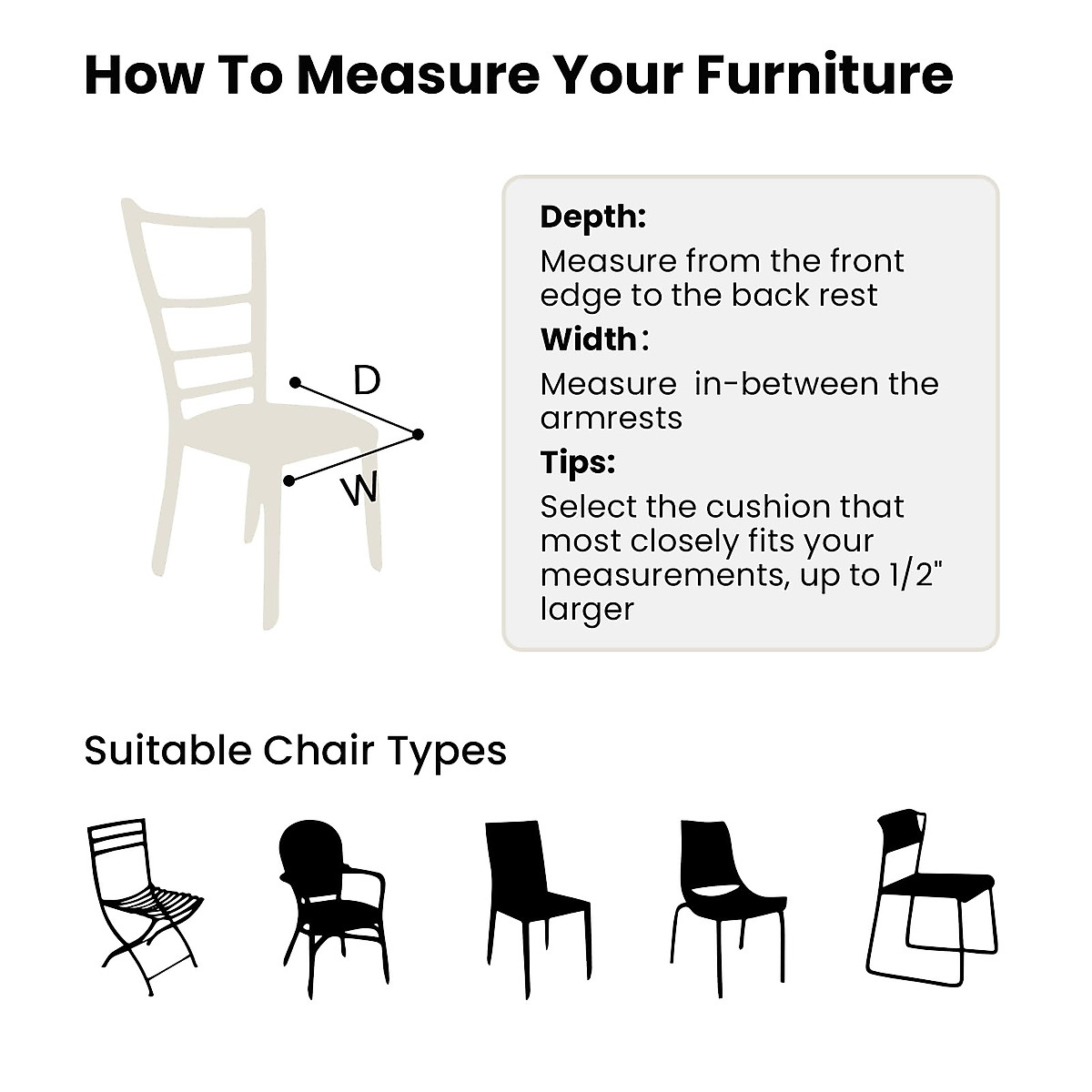 How To Measure Your Furniture

D

W

Depth:

Measure from the front edge to the back rest

Width:

Measure in-between the armrests

Tips:

Select the cushion that most closely fits your measurements, up to 1/2" larger

Suitable Chair Types