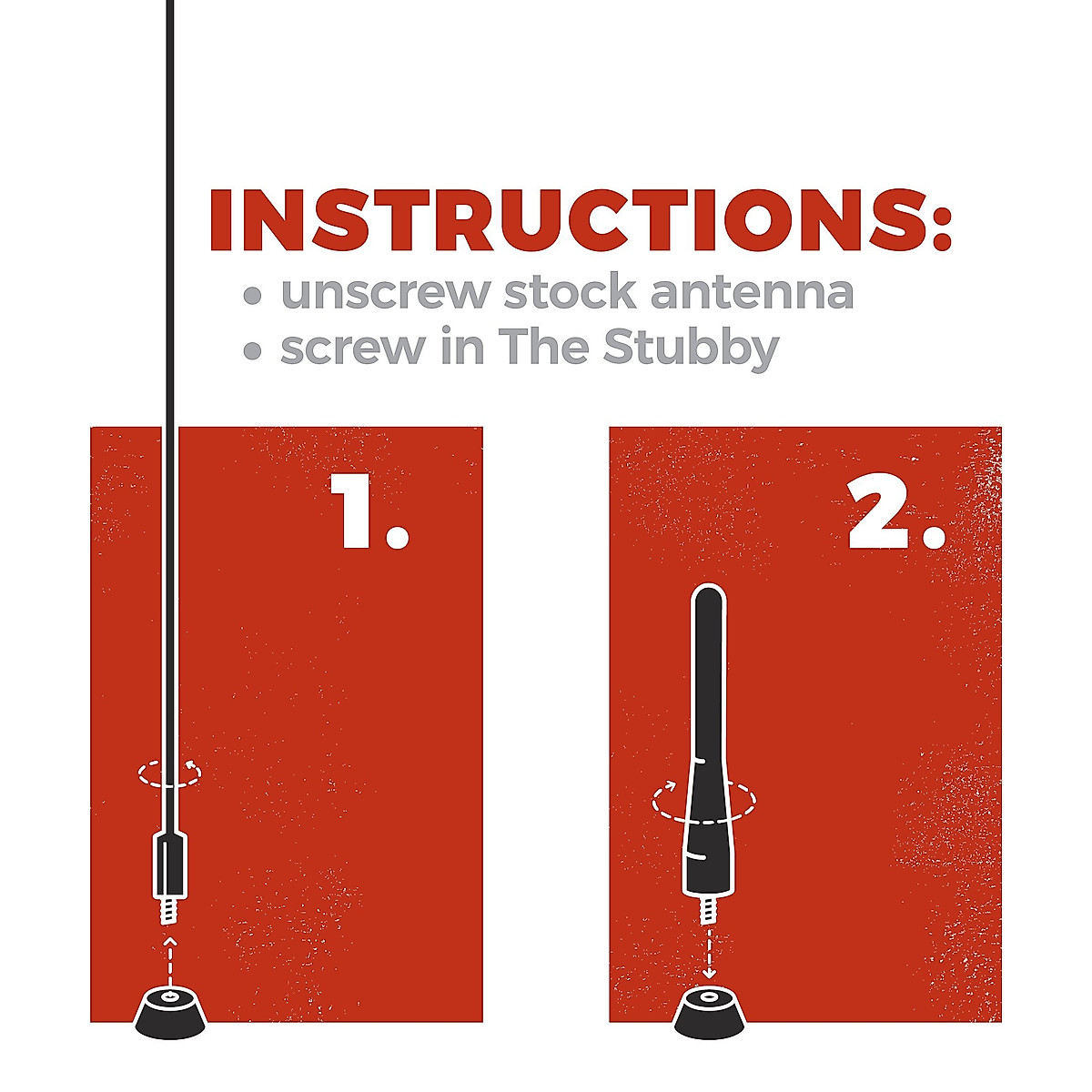 INSTRUCTIONS:
• unscrew stock antenna
• screw in The Stubby

1.

2.