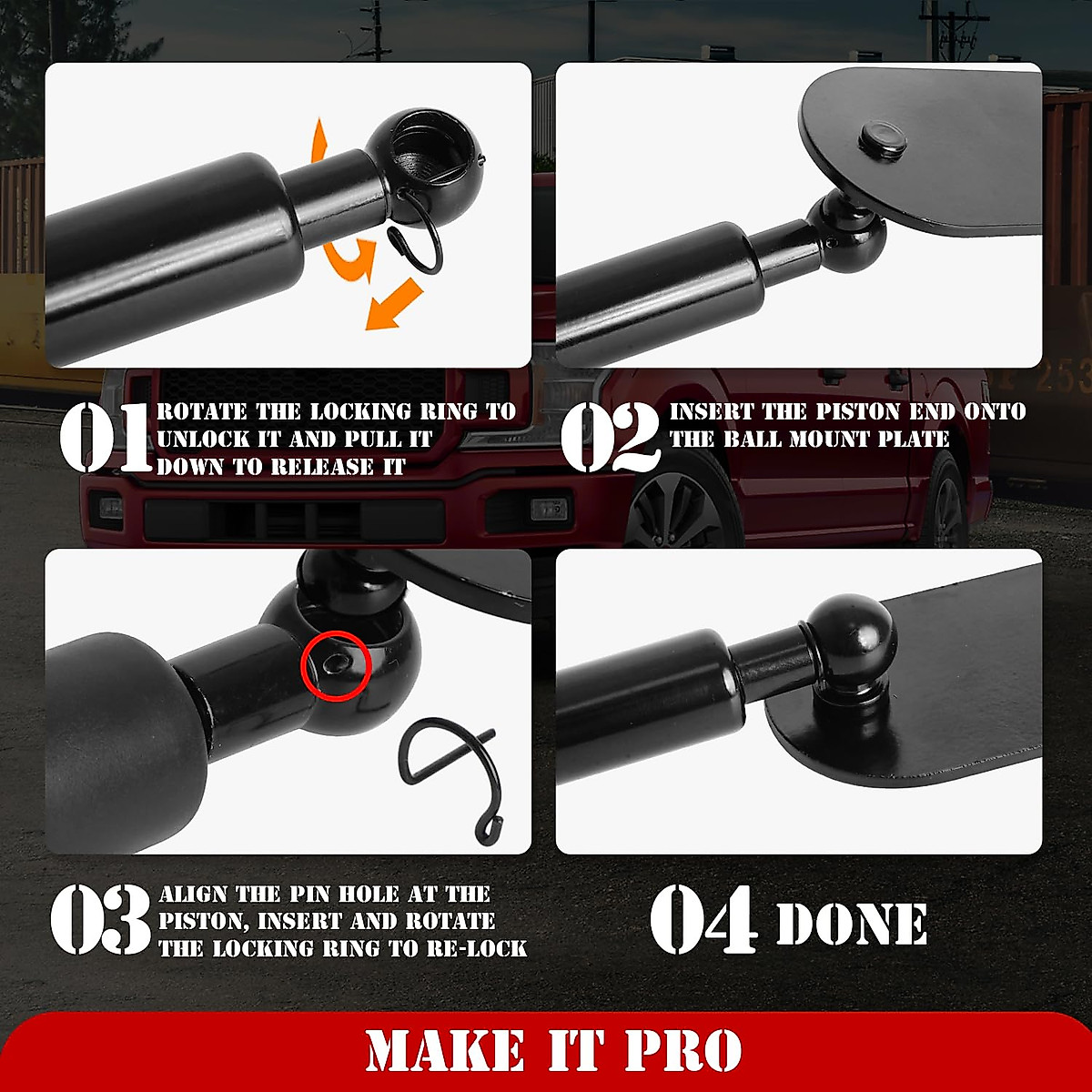 01 ROTATE THE LOCKING RING TO UNLOCK IT AND PULL IT DOWN TO RELEASE IT

02 INSERT THE PISTON END ONTO THE BALL MOUNT PLATE

03 ALIGN THE PIN HOLE AT THE PISTON, INSERT AND ROTATE THE LOCKING RING TO RE-LOCK

04 DONE

MAKE IT PRO