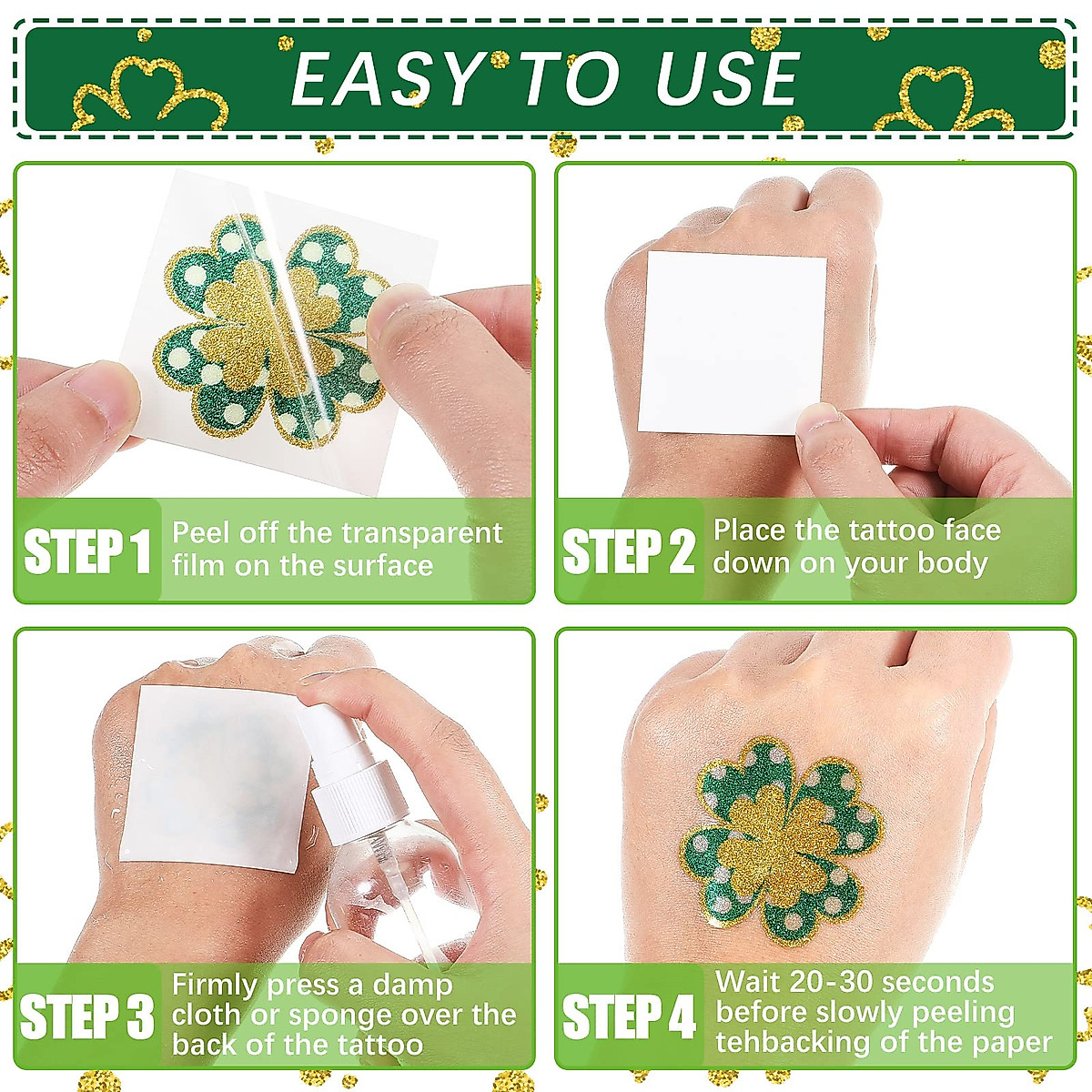 EASY TO USE

STEP 1 Peel off the transparent film on the surface

STEP 2 Place the tattoo face down on your body

STEP 3 Firmly press a damp cloth or sponge over the back of the tattoo

STEP 4 Wait 20-30 seconds before slowly peeling tehbacking of the paper