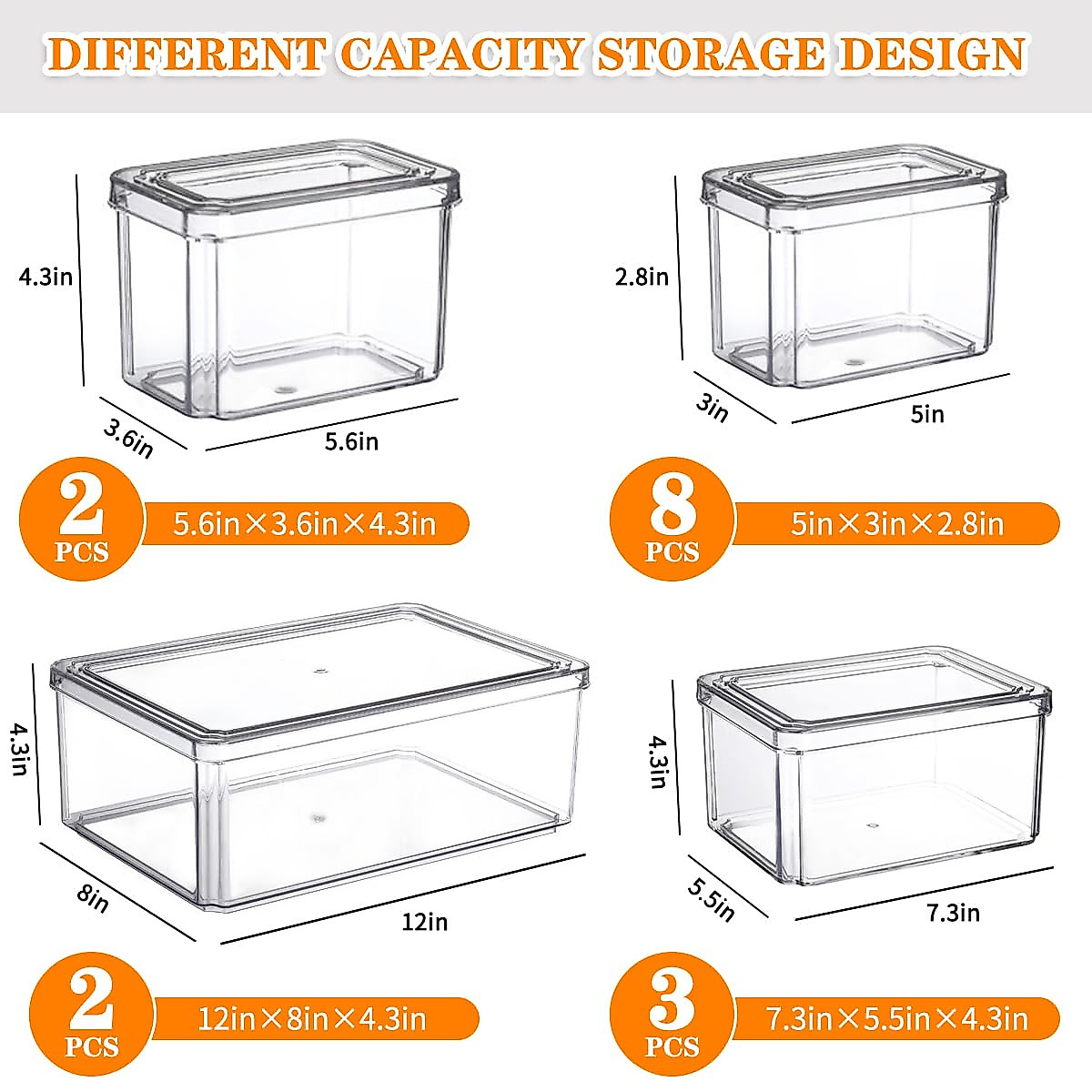 DIFFERENT CAPACITY STORAGE DESIGN

4.3in
3.6in
5.6in

2 PCS
5.6in×3.6in×4.3in

2.8in
3in
5in

8 PCS
5in×3in×2.8in

4.3in
8in
12in

2 PCS
12in×8in×4.3in

4.3in
5.5in
7.3in

3 PCS
7.3in×5.5in×4.3in