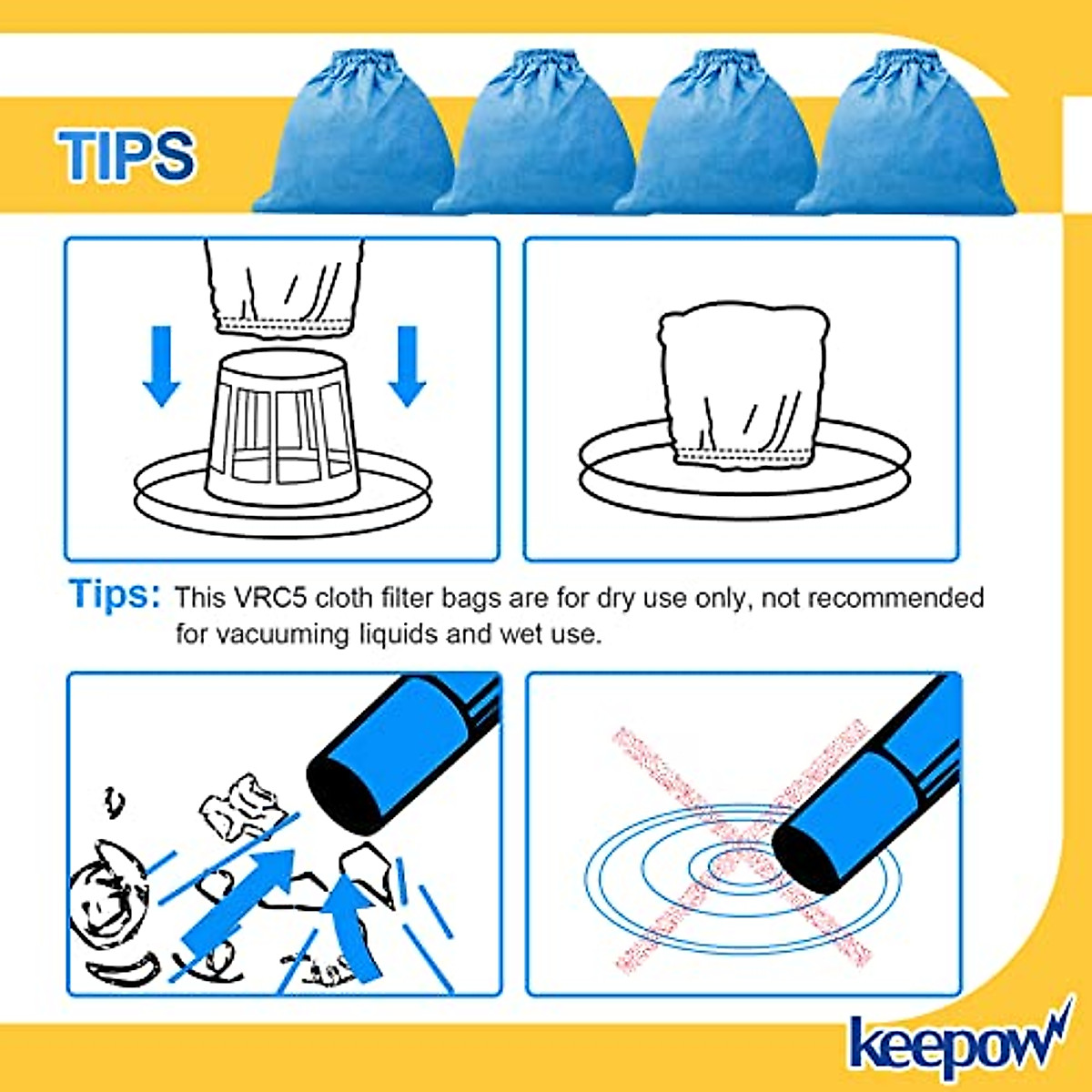 TIPS

Tips: This VRC5 cloth filter bags are for dry use only, not recommended for vacuuming liquids and wet use.

keepow