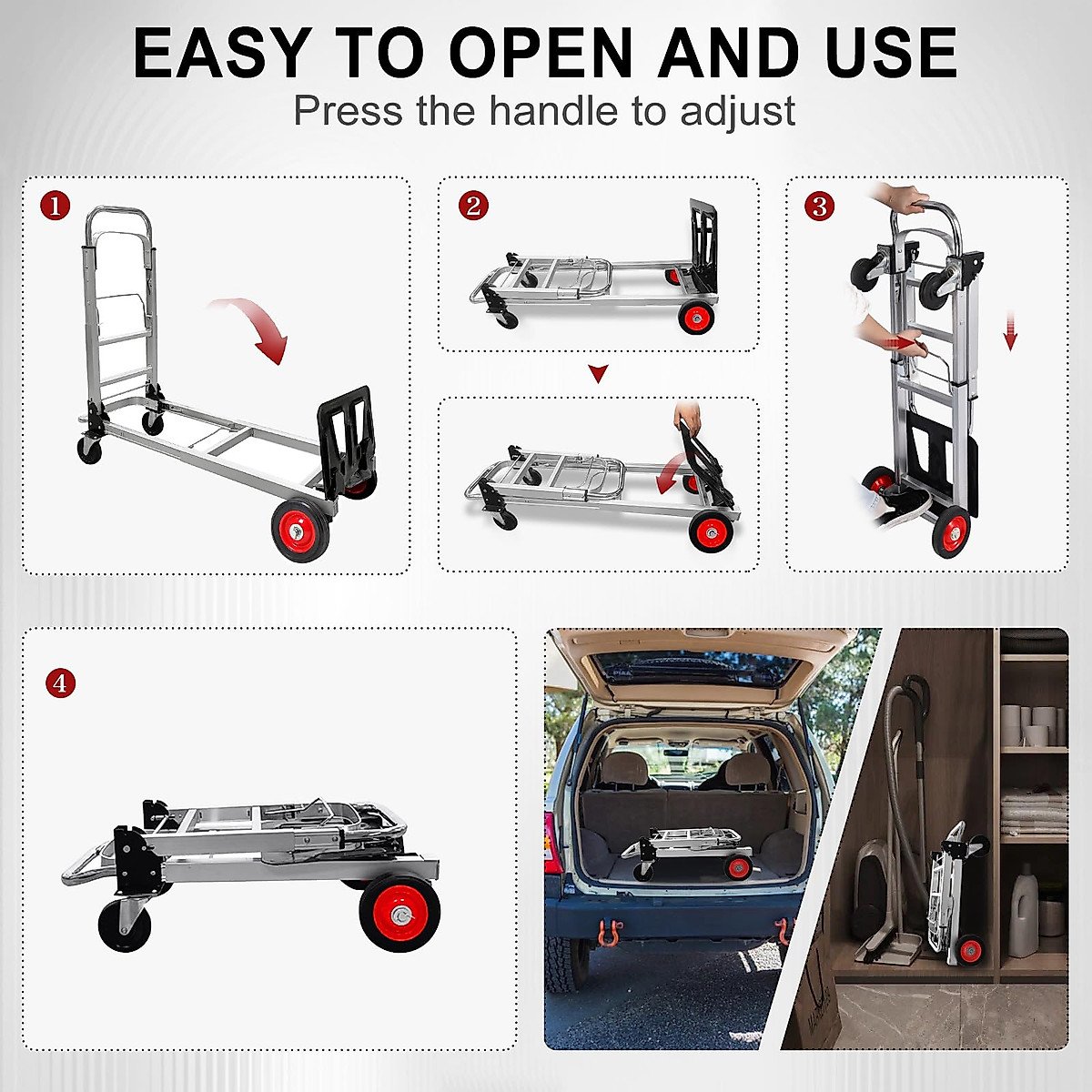 EASY TO OPEN AND USE
Press the handle to adjust

1

2

3

4