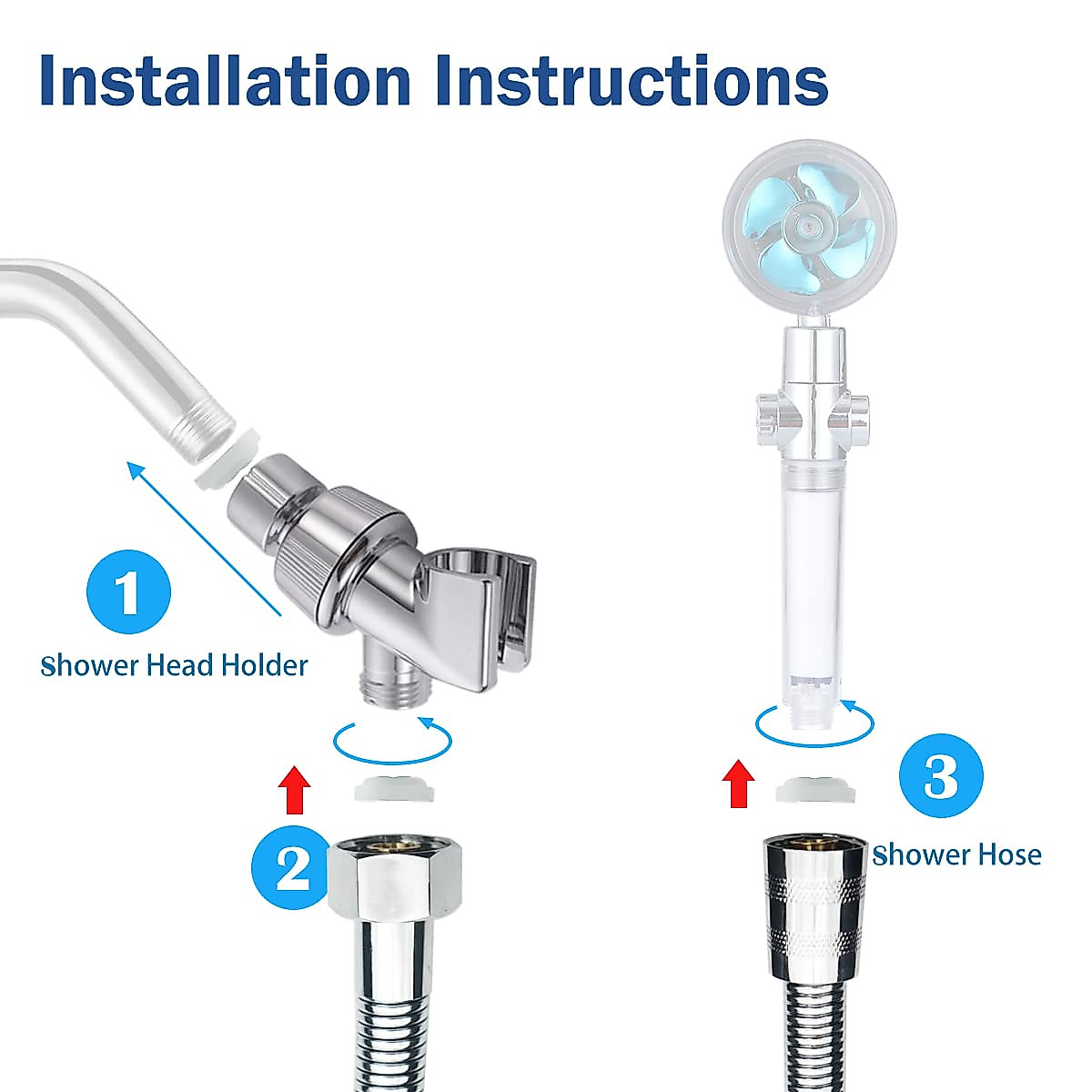 Installation Instructions

1

Shower Head Holder

2

3

Shower Hose