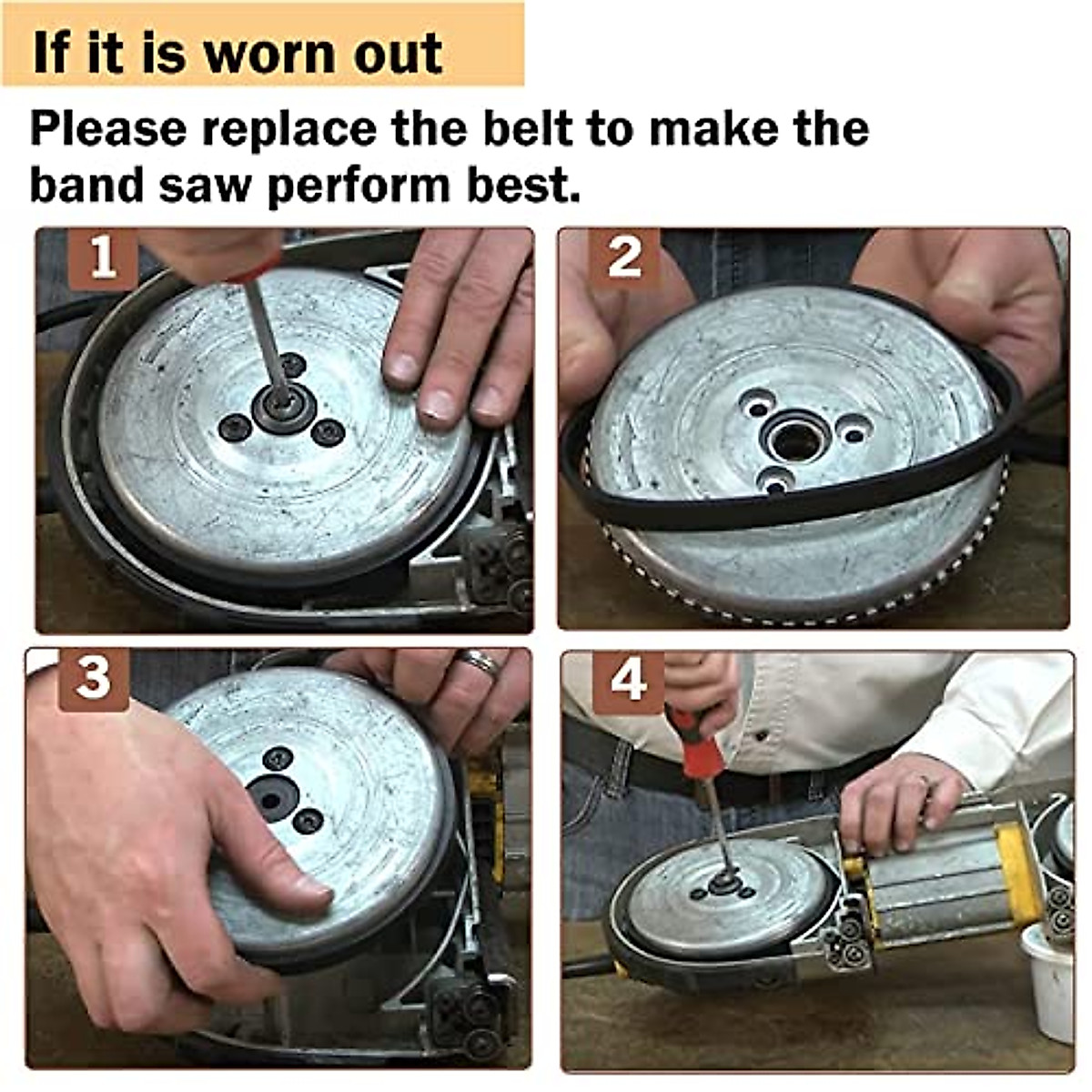 If it is worn out

Please replace the belt to make the band saw perform best.

1

2

3

4