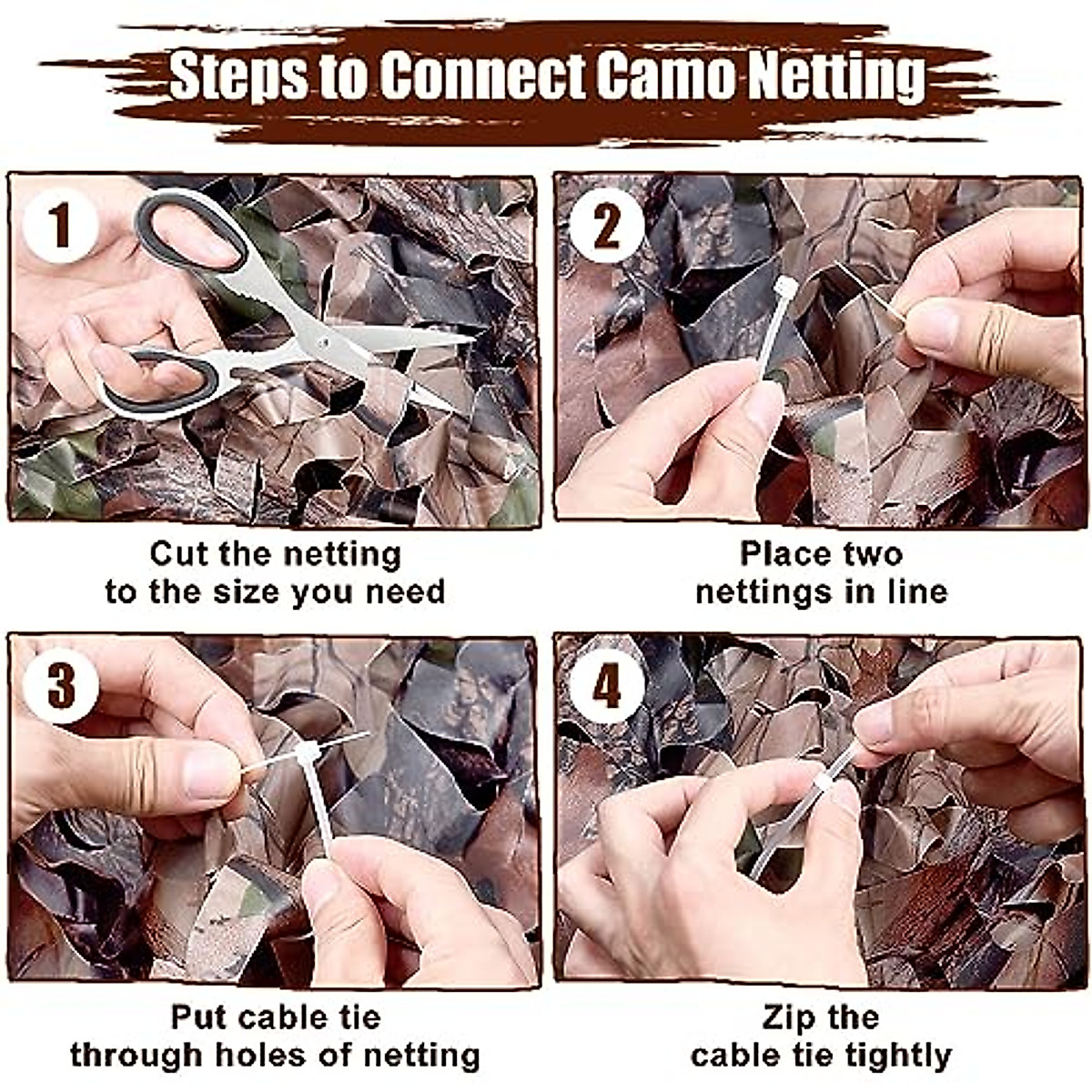 Steps to Connect Camo Netting

1

Cut the netting to the size you need

2

Place two nettings in line

3

Put cable tie through holes of netting

4

Zip the cable tie tightly