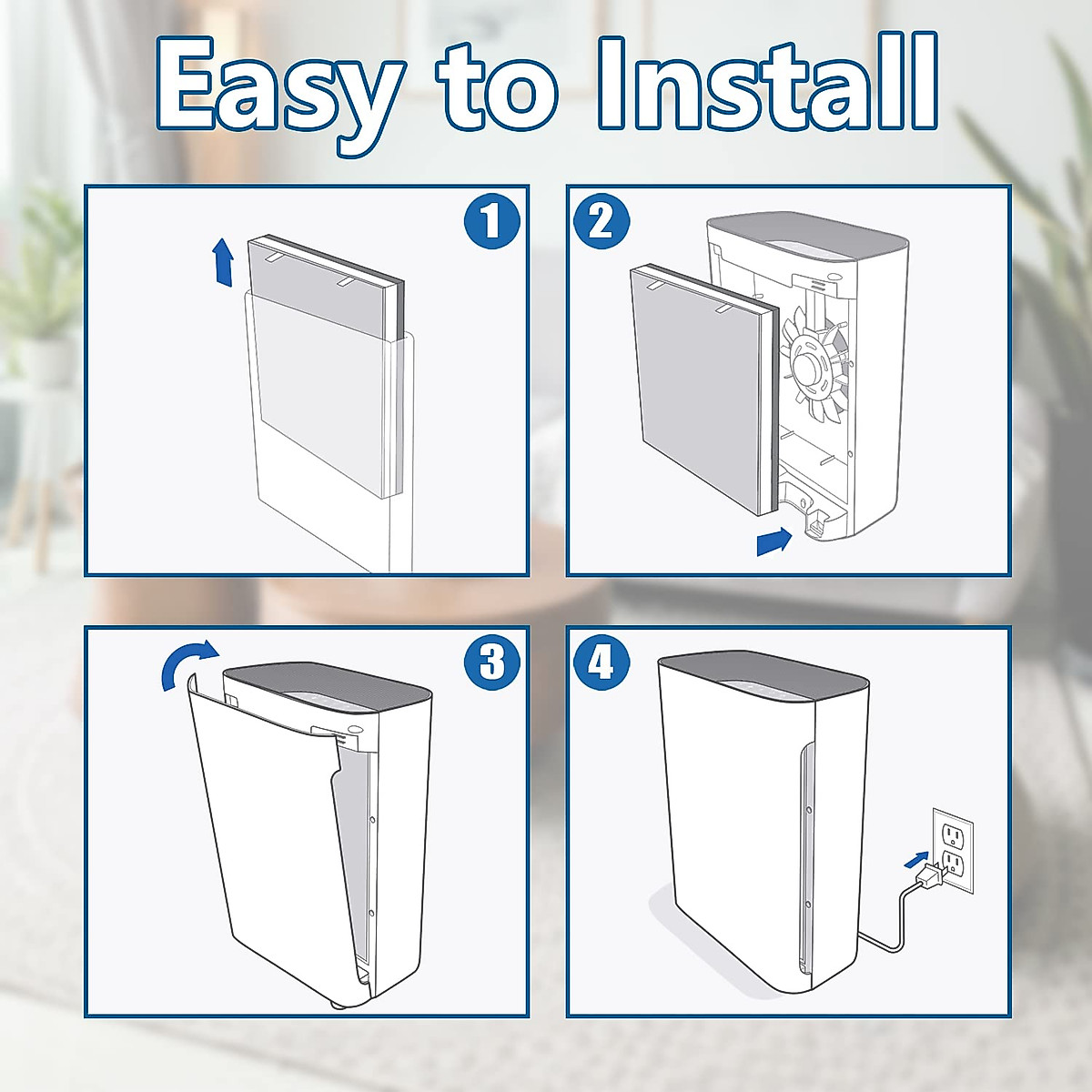 Easy to Install

1

2

3

4