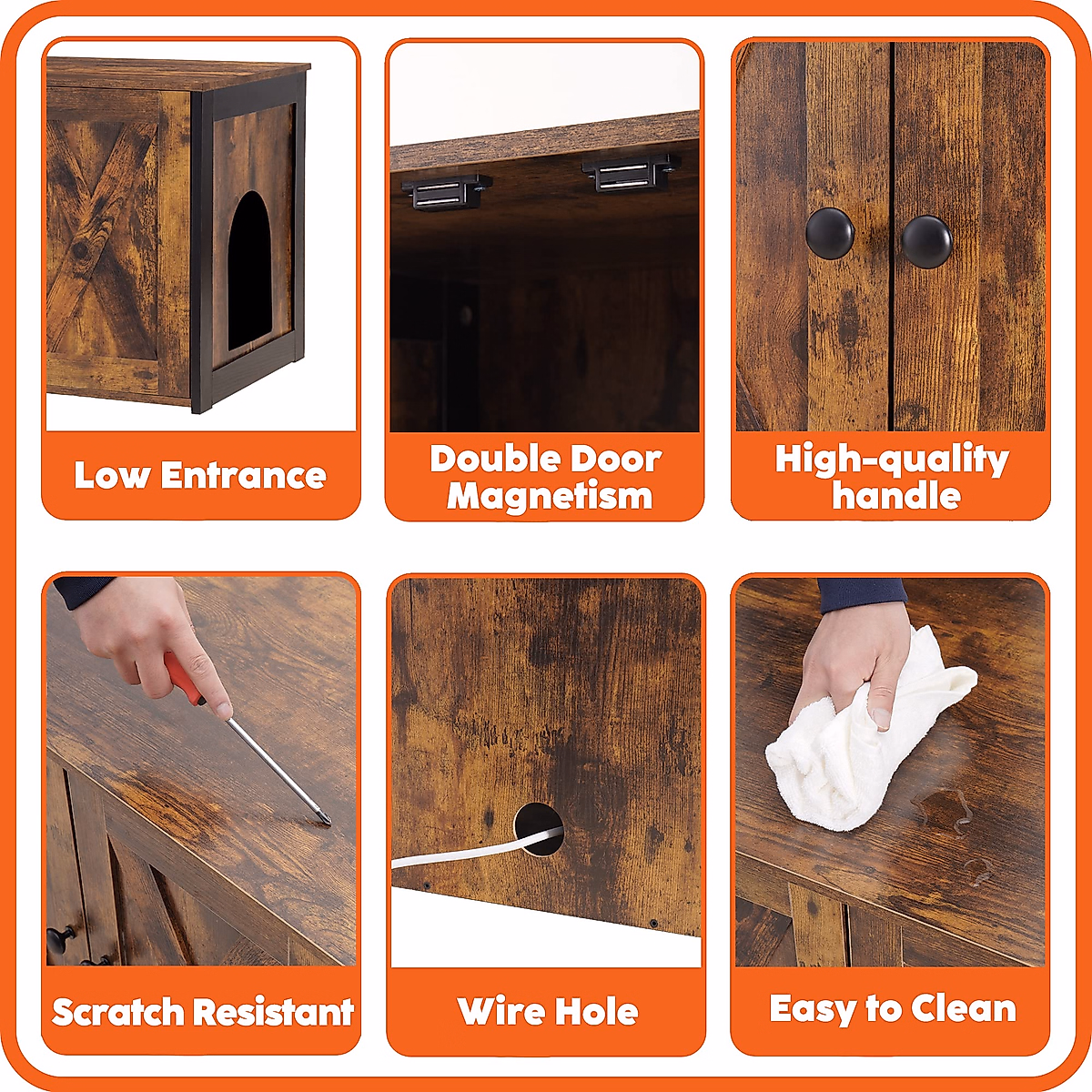 Low Entrance

Double Door Magnetism

High-quality handle

Scratch Resistant

Wire Hole

Easy to Clean