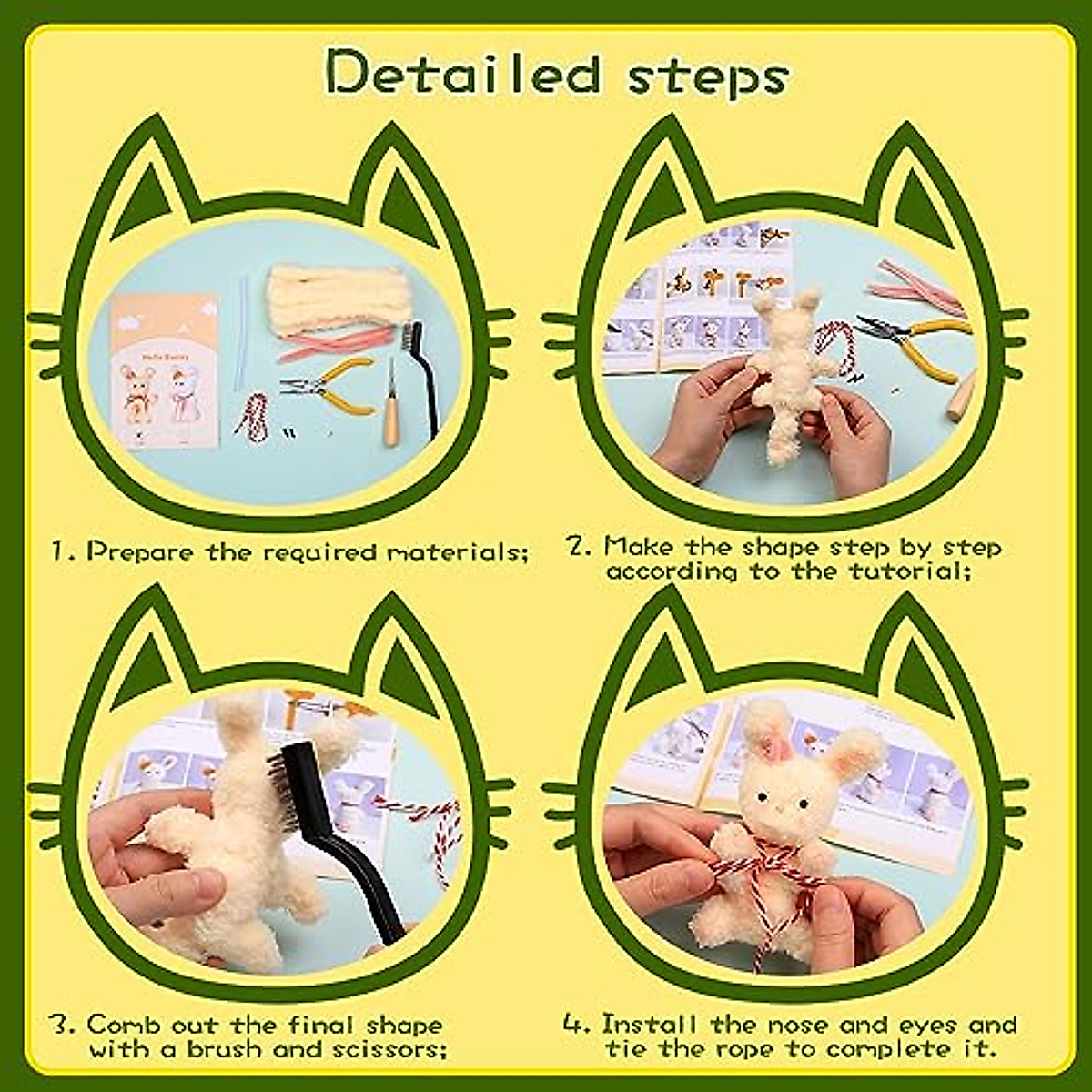 Detailed steps

Hello Bunny

1. Prepare the required materials;

2. Make the shape step by step according to the tutorial;

3. Comb out the final shape with a brush and scissors;

4. Install the nose and eyes and tie the rope to complete it.