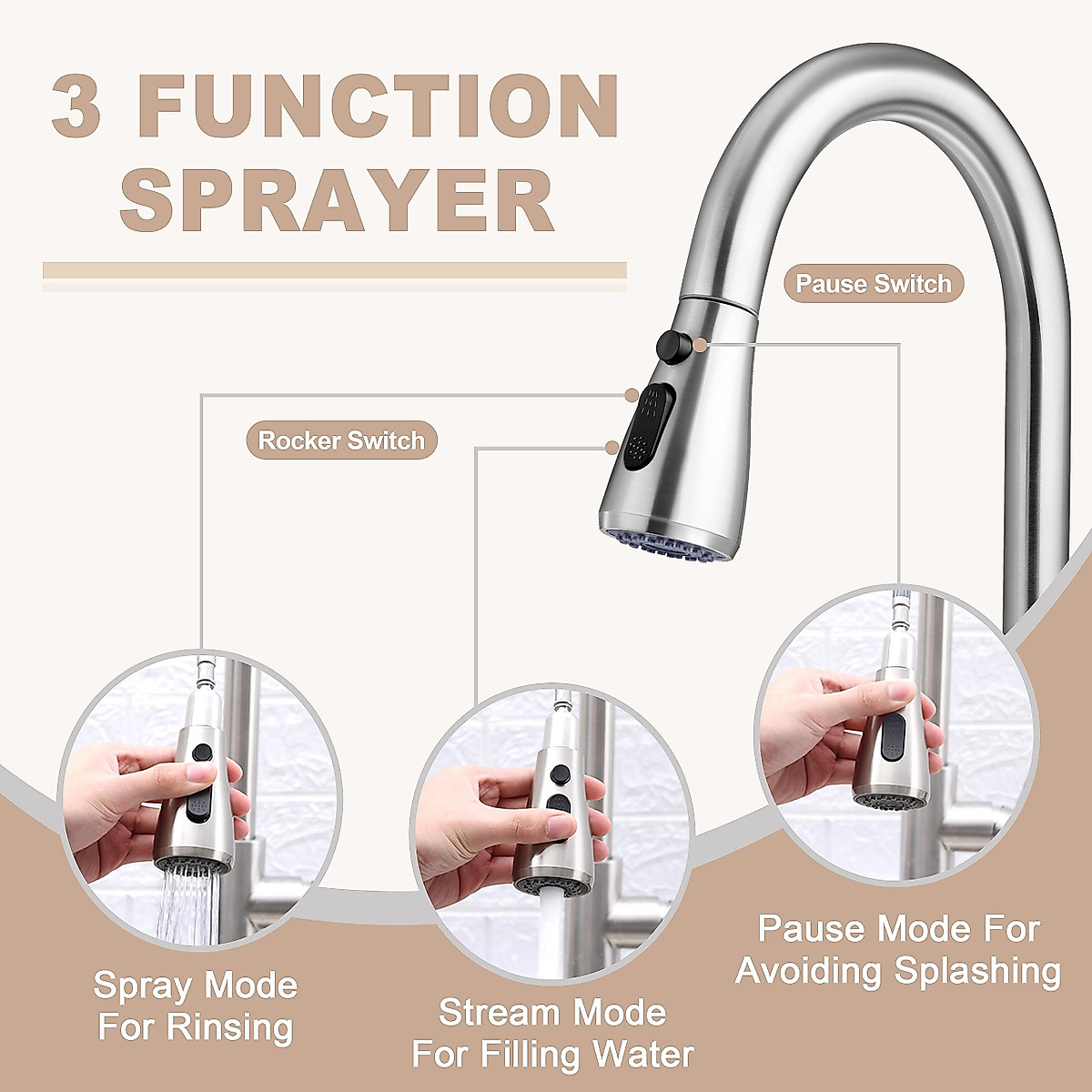 3 FUNCTION SPRAYER

Pause Switch

Rocker Switch

Spray Mode For Rinsing

Stream Mode For Filling Water

Pause Mode For Avoiding Splashing