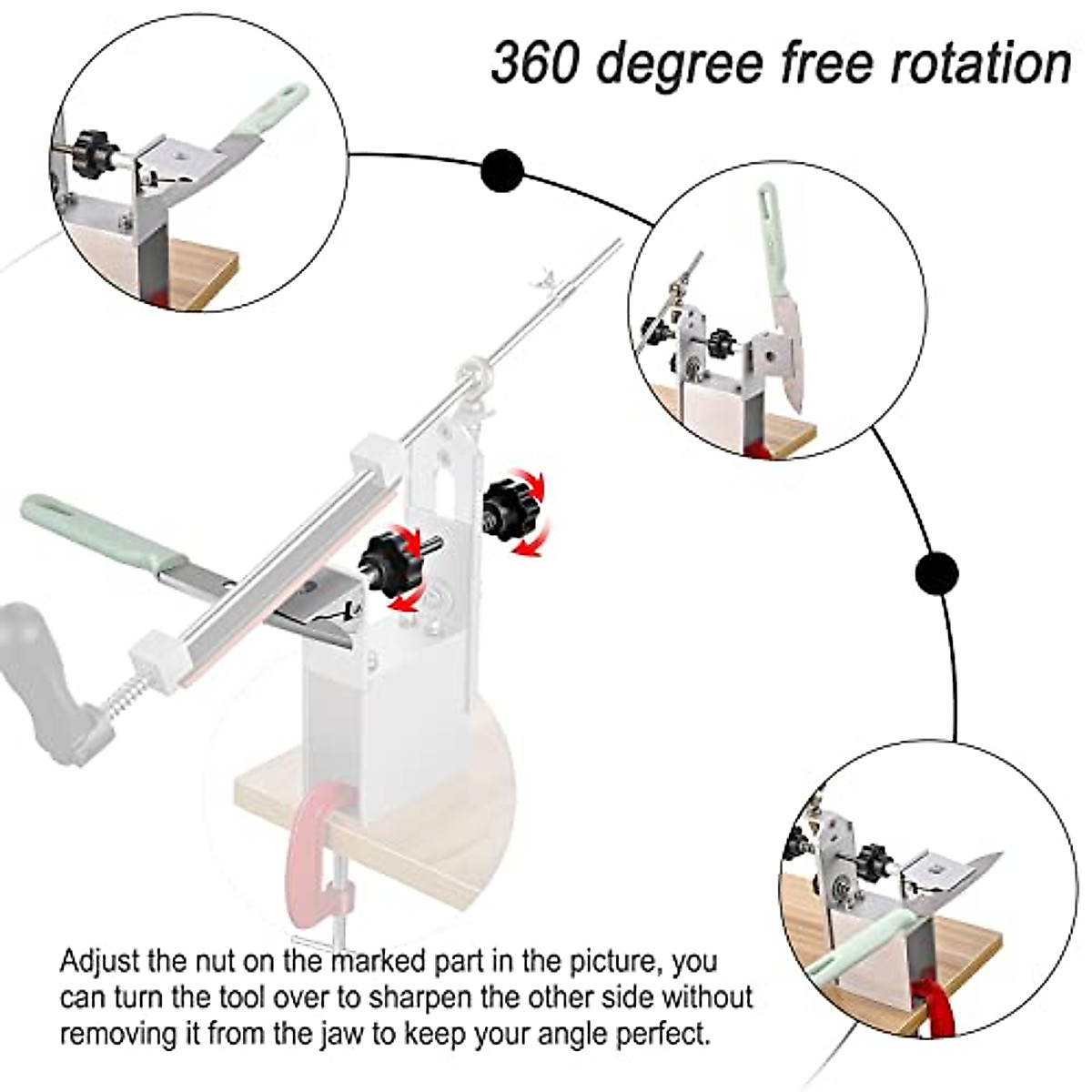 360 degree free rotation

Adjust the nut on the marked part in the picture, you can turn the tool over to sharpen the other side without removing it from the jaw to keep your angle perfect.