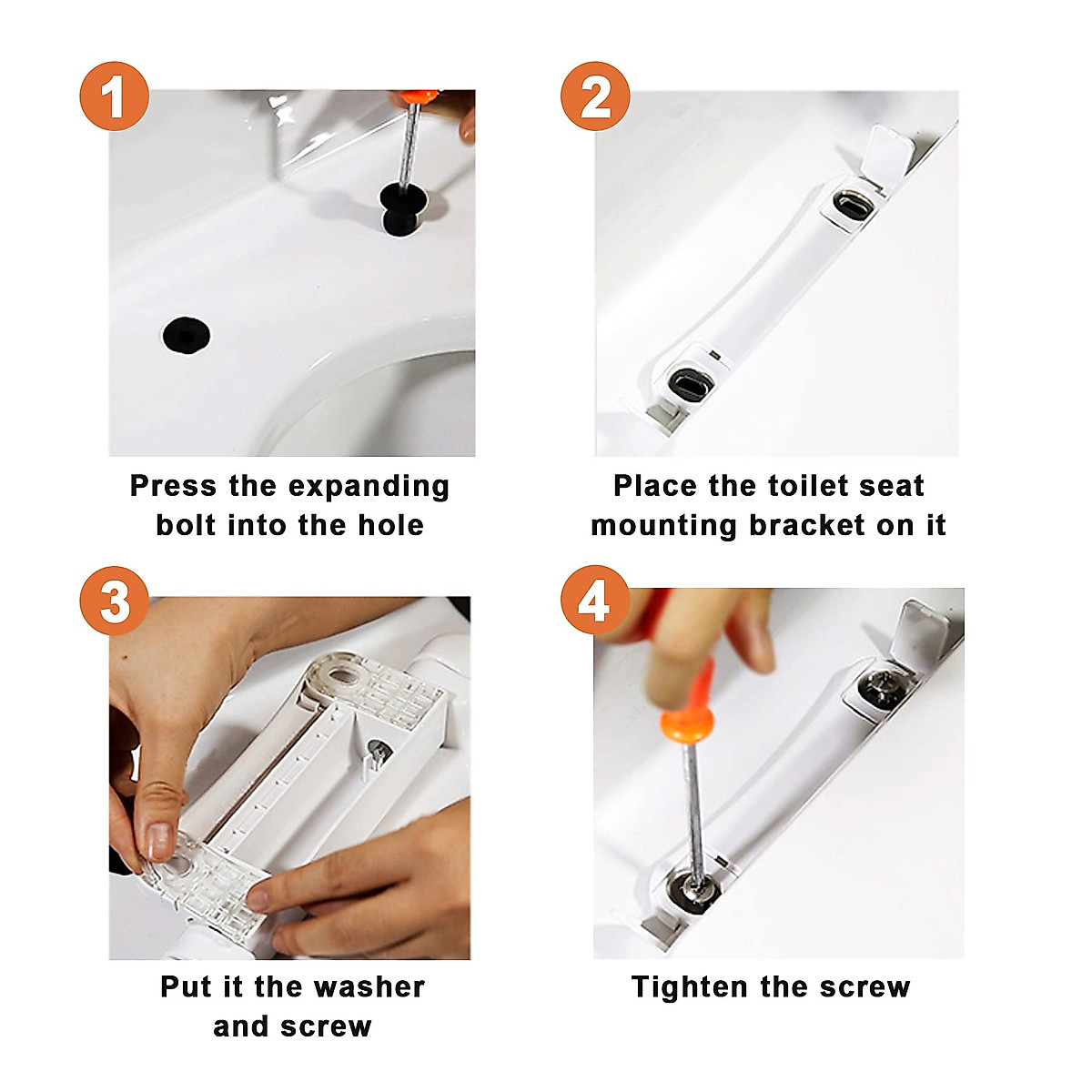 1

Press the expanding bolt into the hole

2

Place the toilet seat mounting bracket on it

3

Put it the washer and screw

4

Tighten the screw