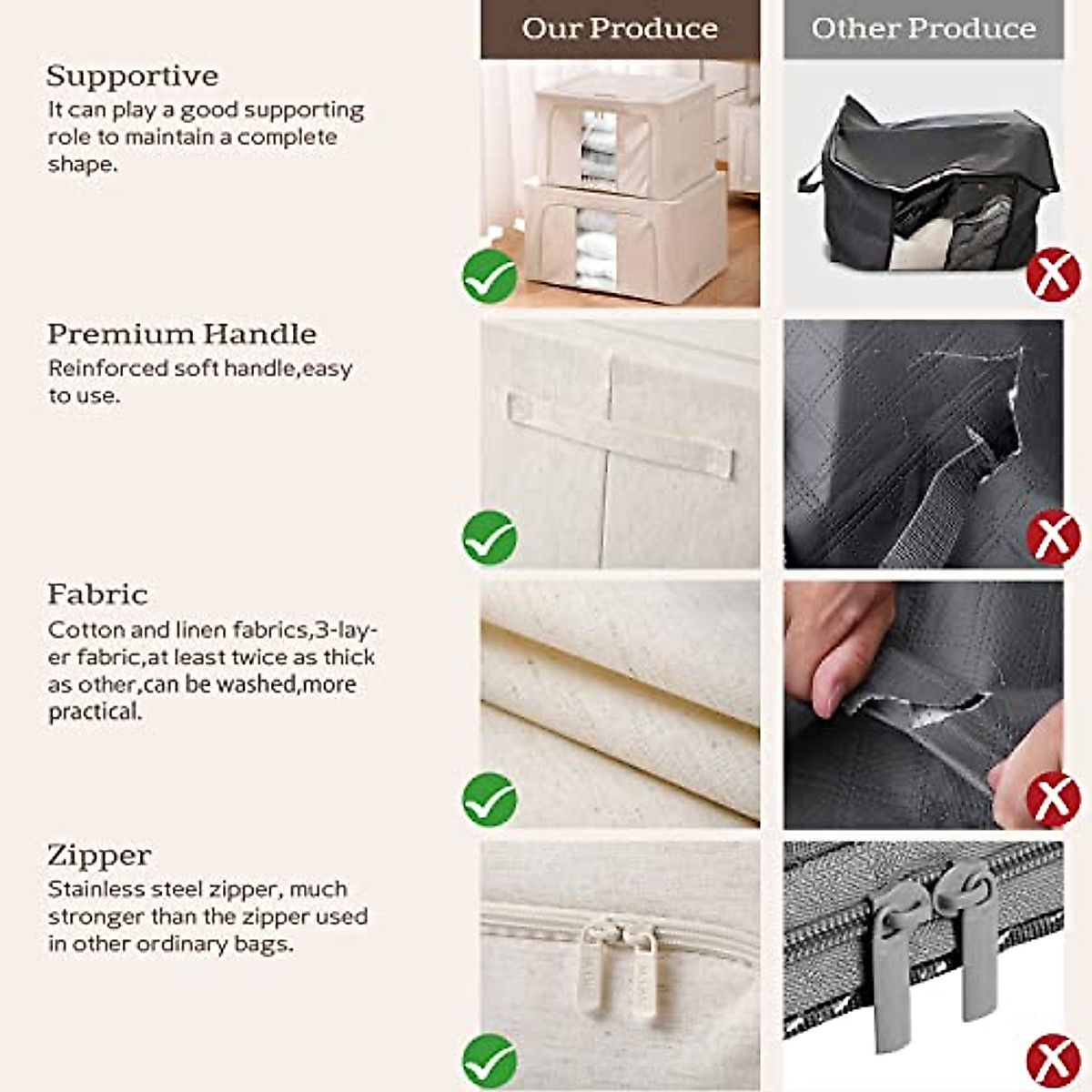 Our Produce

Other Produce

Supportive
It can play a good supporting role to maintain a complete shape.

Premium Handle
Reinforced soft handle,easy to use.

Fabric
Cotton and linen fabrics,3-layer fabric,at least twice as thick as other,can be washed,more practical.

Zipper
Stainless steel zipper, much stronger than the zipper used in other ordinary bags.