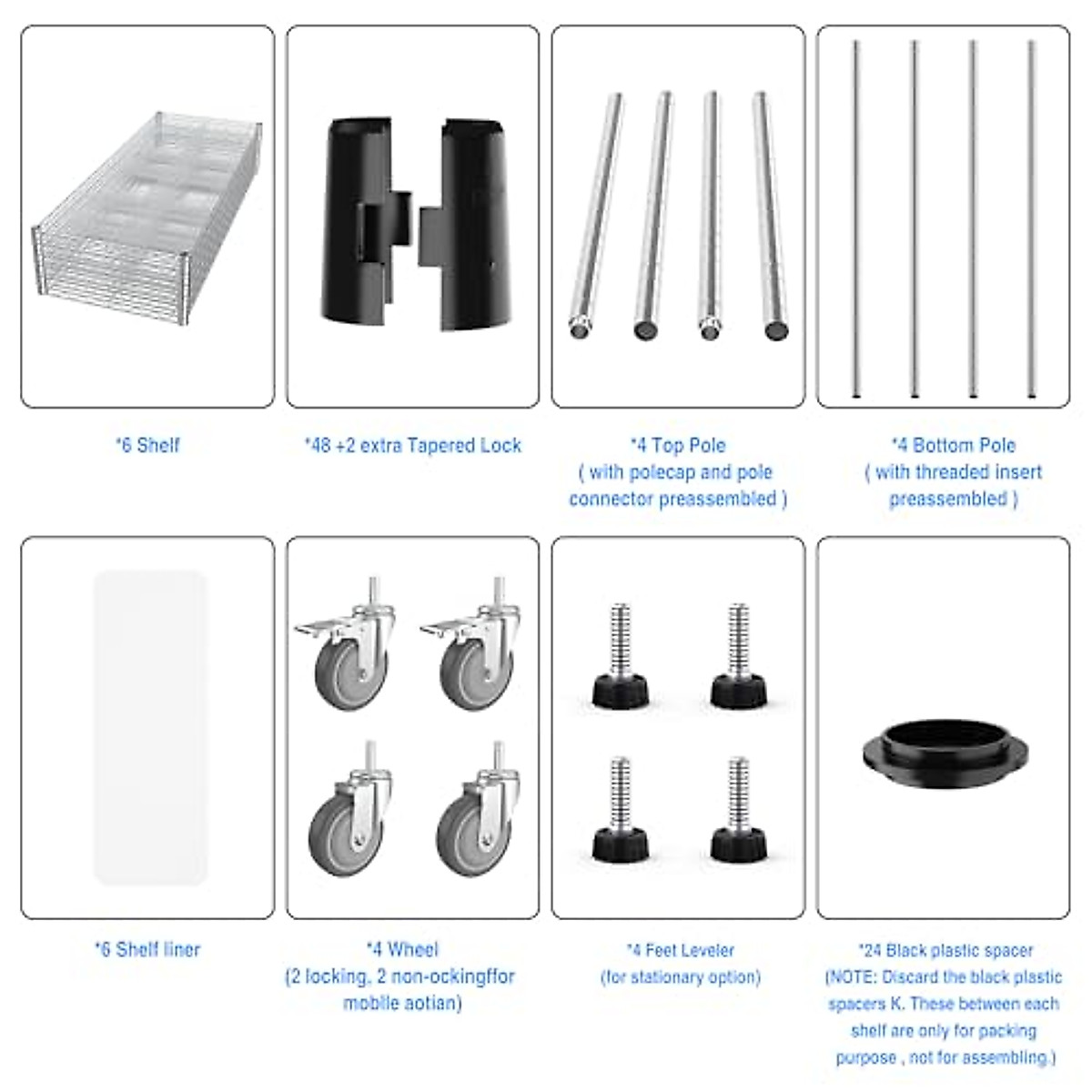 *6 Shelf

*48 +2 extra Tapered Lock

*4 Top Pole
( with polecap and pole connector preassembled )

*4 Bottom Pole
( with threaded insert preassembled )

*6 Shelf liner

*4 Wheel
(2 locking, 2 non-ockingffor mobile aotian)

*4 Feet Leveler
(for stationary option)

*24 Black plastic spacer
(NOTE: Discard the black plastic spacers K. These between each shelf are only for packing purpose , not for assembling.)