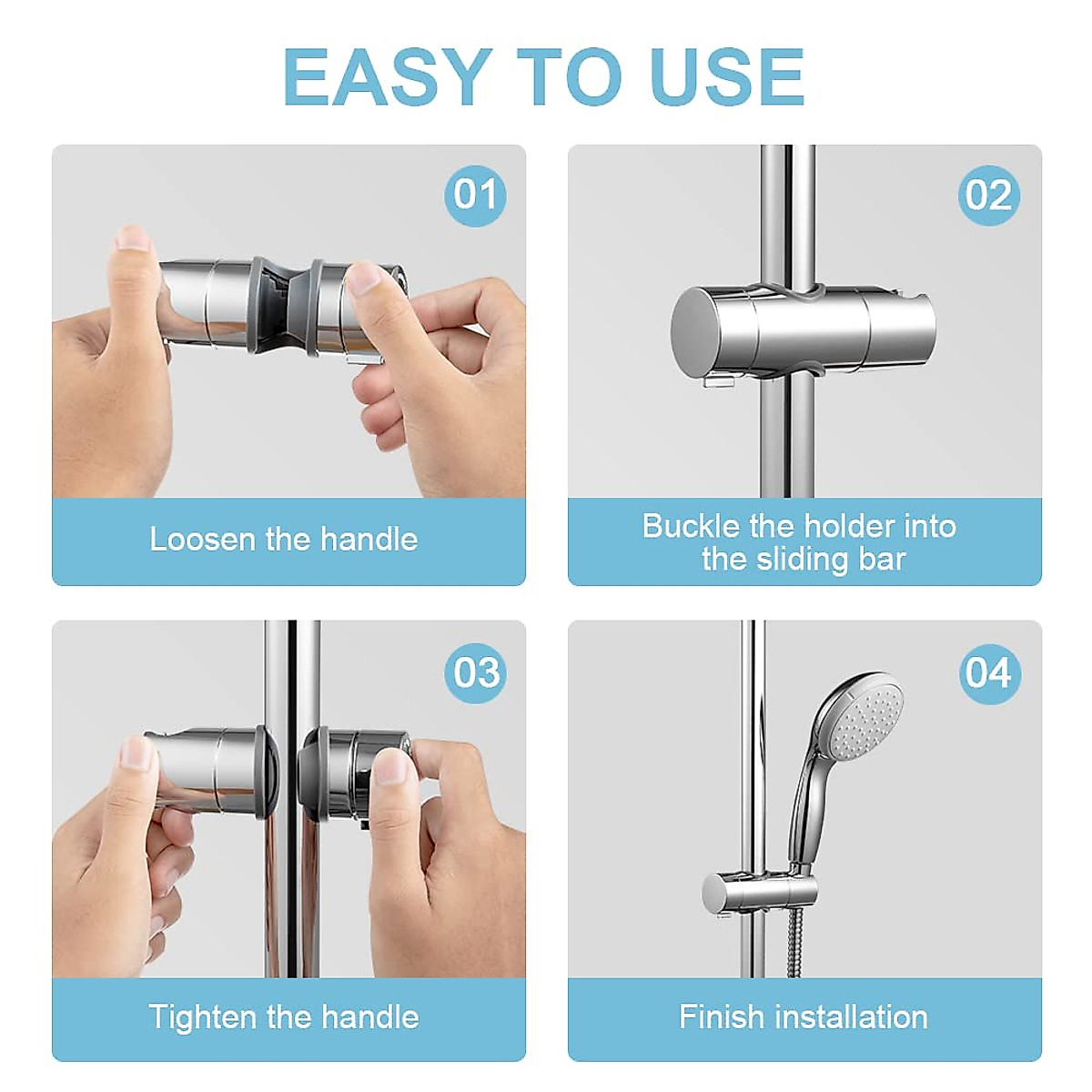 EASY TO USE

01

Loosen the handle

02

Buckle the holder into the sliding bar

03

Tighten the handle

04

Finish installation