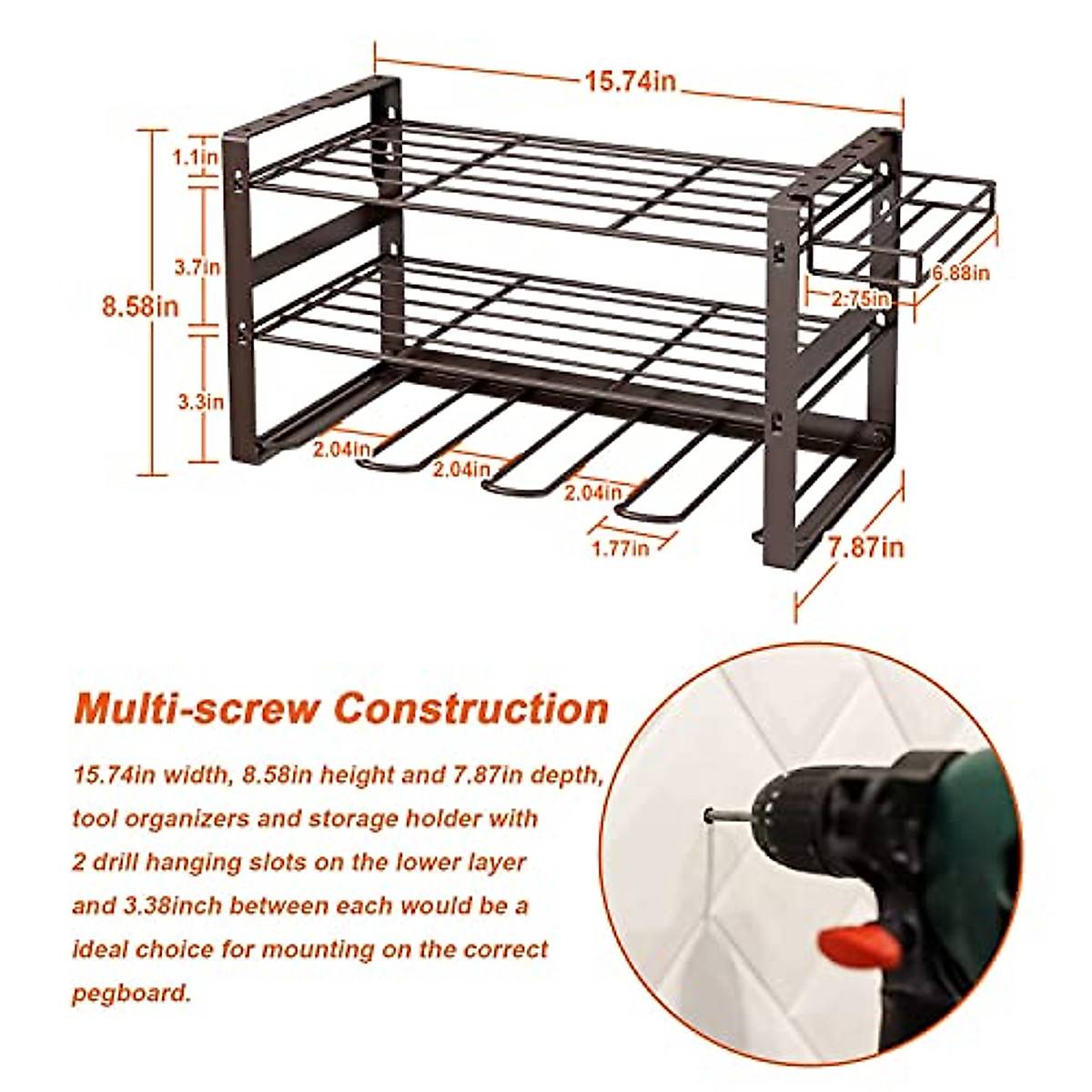 15.74in

1.1in

3.7in

8.58in

3.3in

2.75in

6.88in

2.04in

2.04in

2.04in

1.77in

7.87in

Multi-screw Construction

15.74in width, 8.58in height and 7.87in depth, tool organizers and storage holder with 2 drill hanging slots on the lower layer and 3.38inch between each would be a ideal choice for mounting on the correct pegboard.