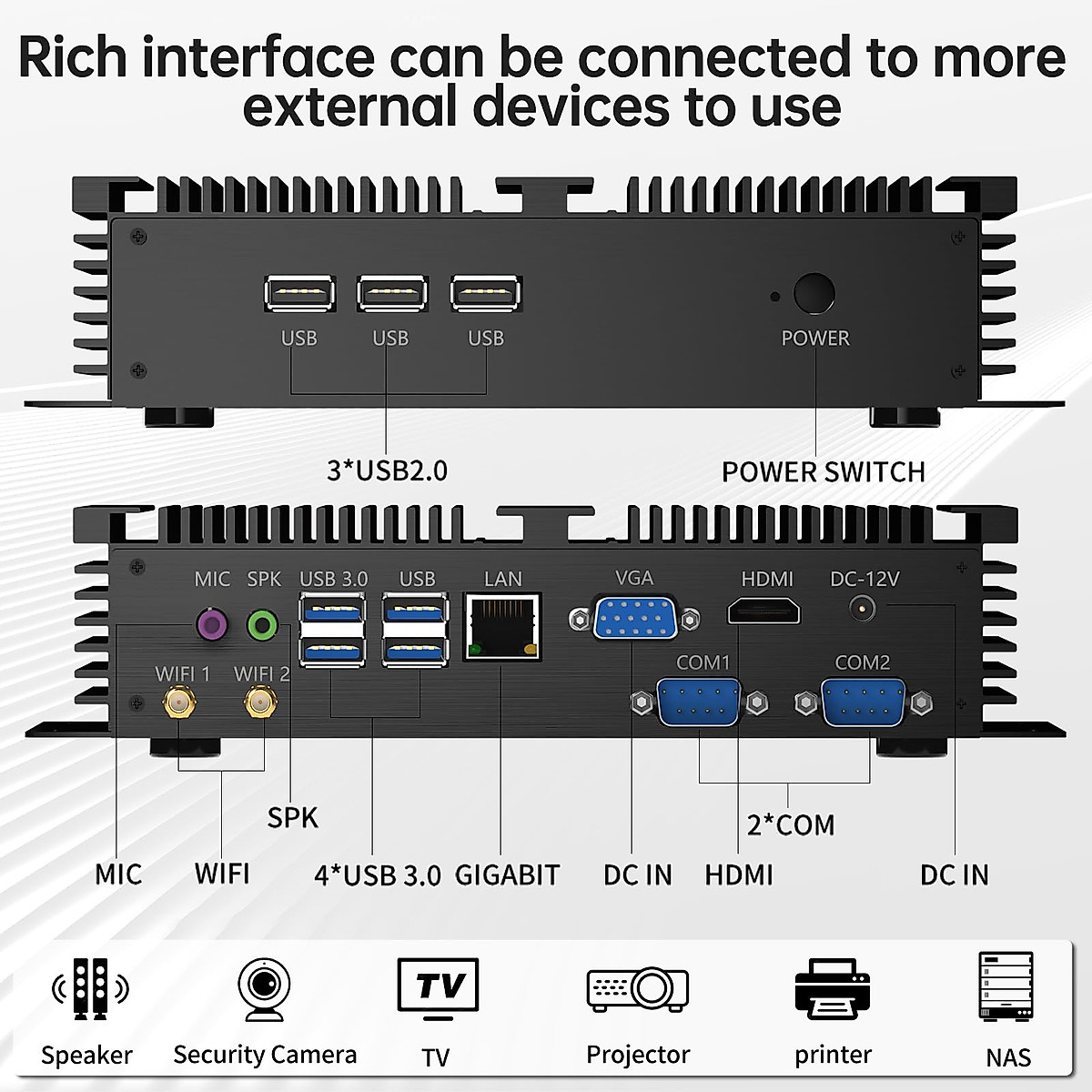 Rich interface can be connected to more external devices to use

USB USB USB POWER

3*USB2.0 POWER SWITCH

MIC SPK USB 3.0 USB LAN VGA HDMI DC-12V

WIFI 1 WIFI 2 COM1 COM2

SPK 2*COM

MIC WIFI 4*USB 3.0 GIGABIT DC IN HDMI DC IN

TV

Speaker Security Camera TV Projector printer NAS