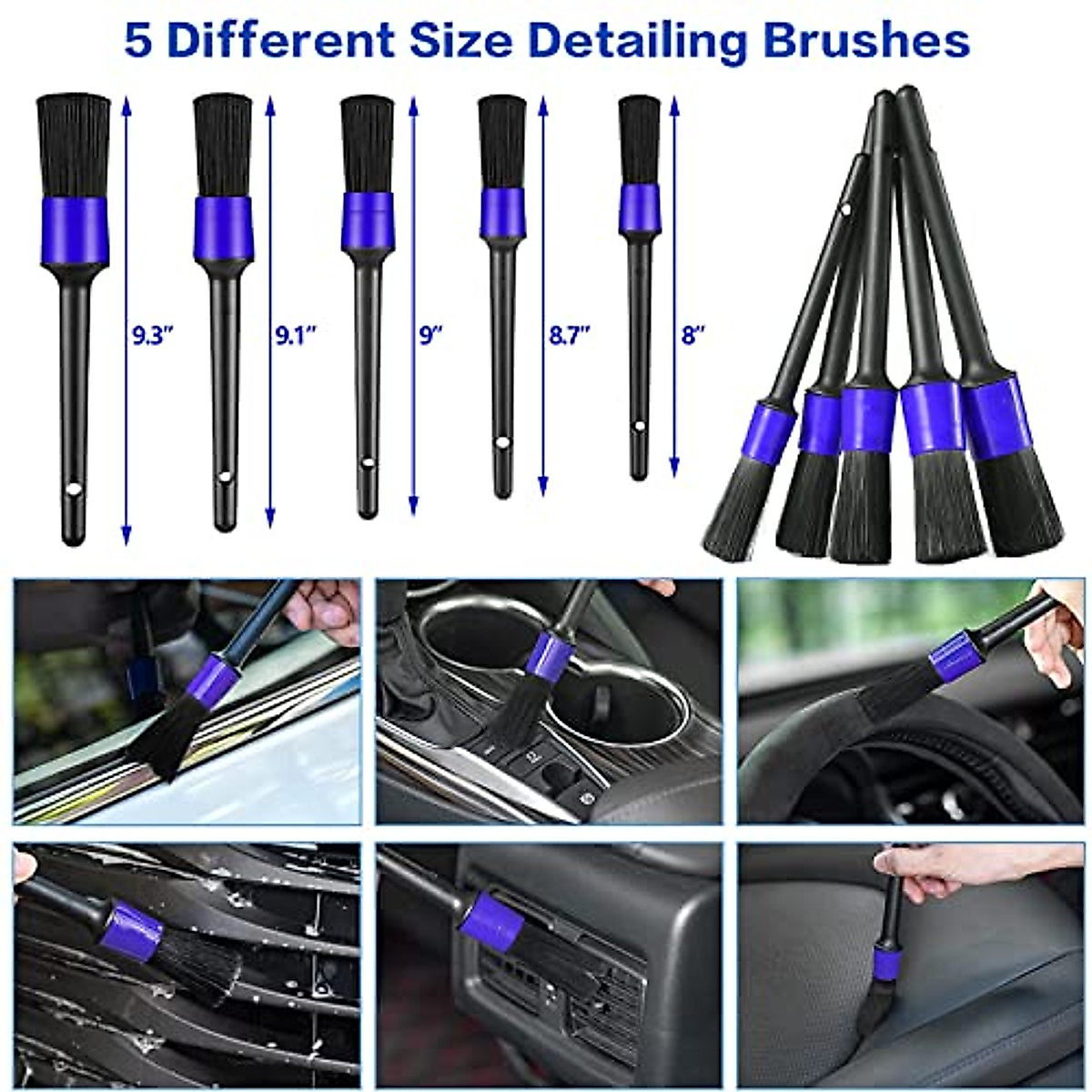 5 Different Size Detailing Brushes

9.3"

9.1"

9"

8.7"

8"