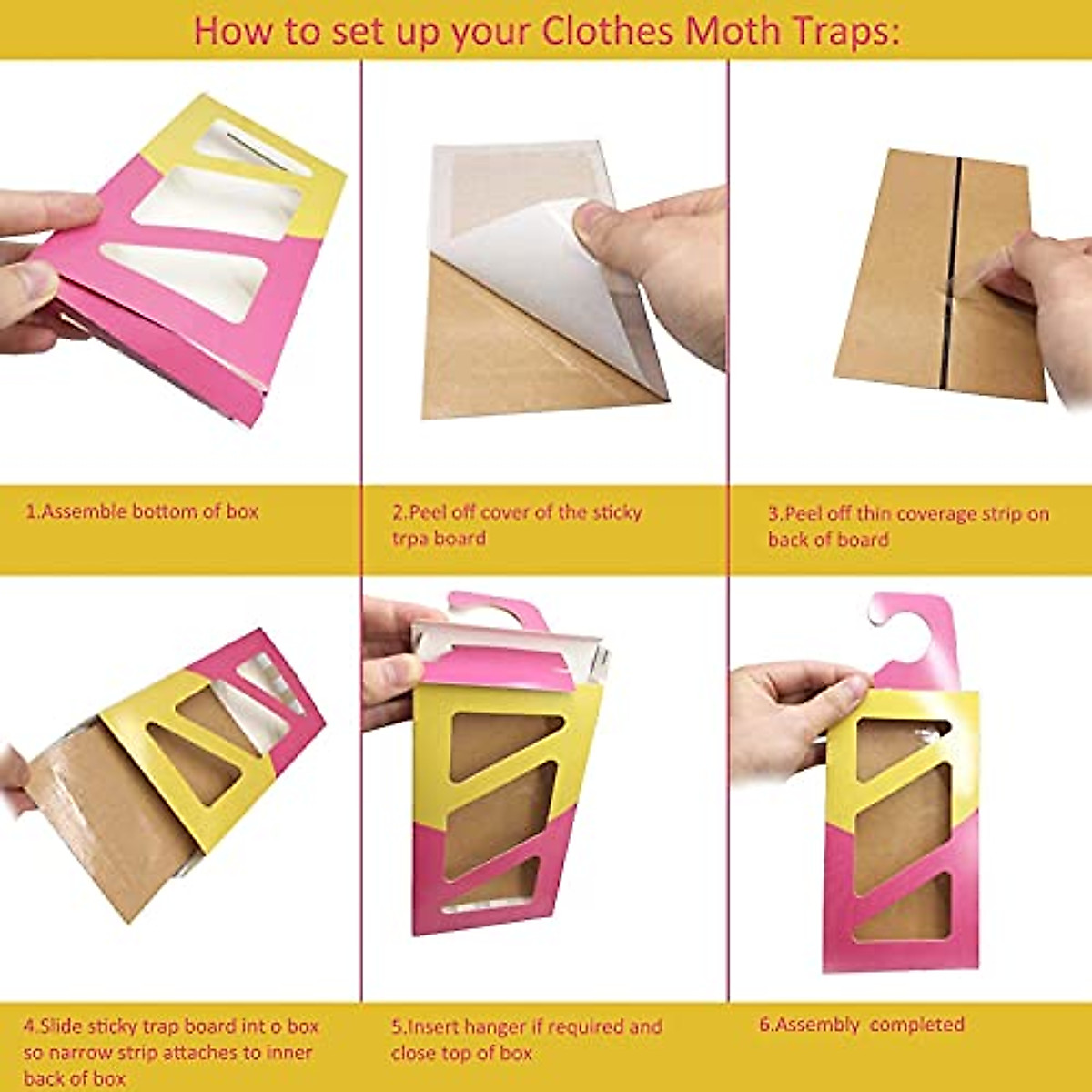 How to set up your Clothes Moth Traps:

1.Assemble bottom of box

2.Peel off cover of the sticky trpa board

3.Peel off thin coverage strip on back of board

4.Slide sticky trap board int o box so narrow strip attaches to inner back of box

5.Insert hanger if required and close top of box

6.Assembly completed