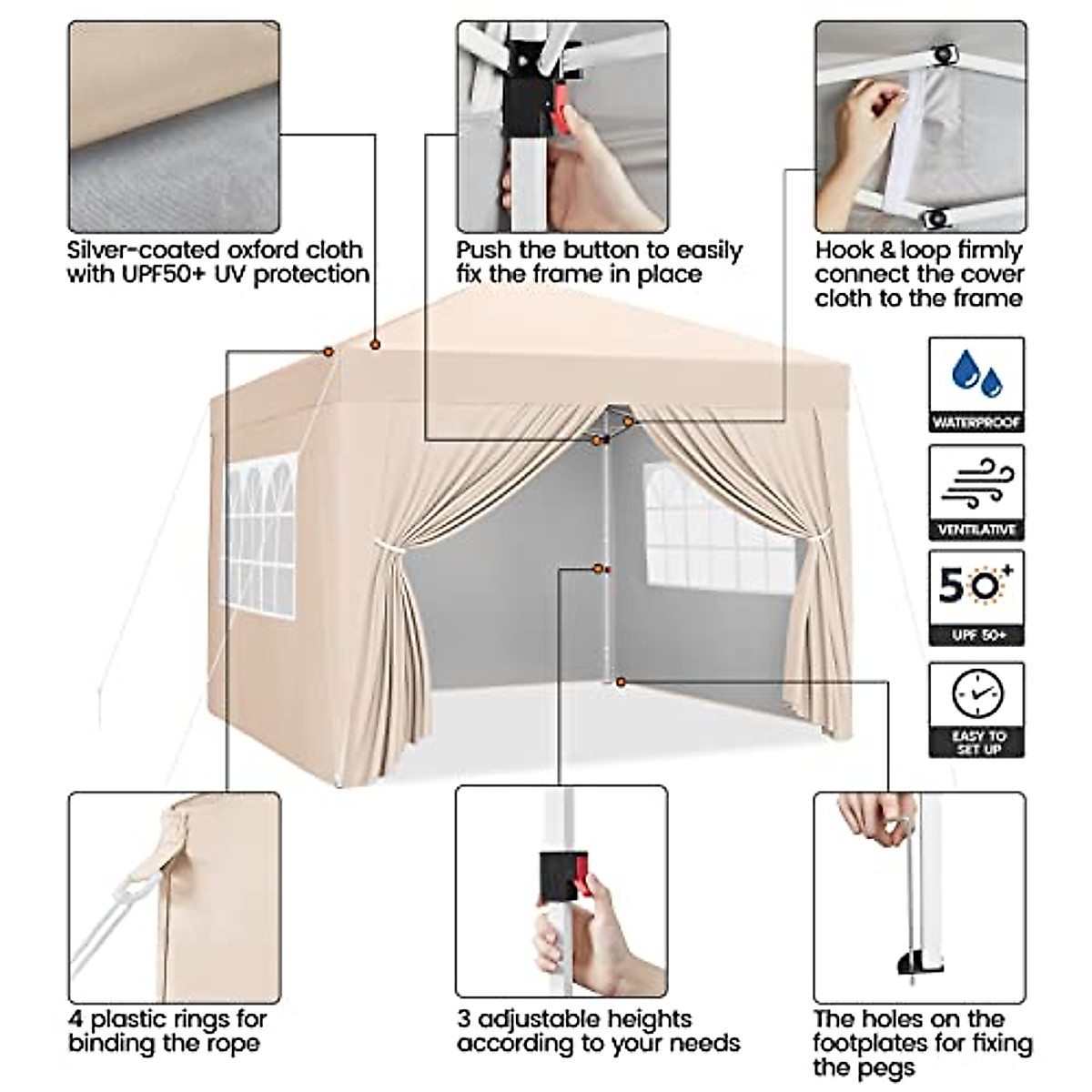 Silver-coated oxford cloth with UPF50+ UV protection

Push the button to easily fix the frame in place

Hook & loop firmly connect the cover cloth to the frame

WATERPROOF

VENTILATIVE

50+

UPF 50+

EASY TO SET UP

4 plastic rings for binding the rope

3 adjustable heights according to your needs

The holes on the footplates for fixing the pegs