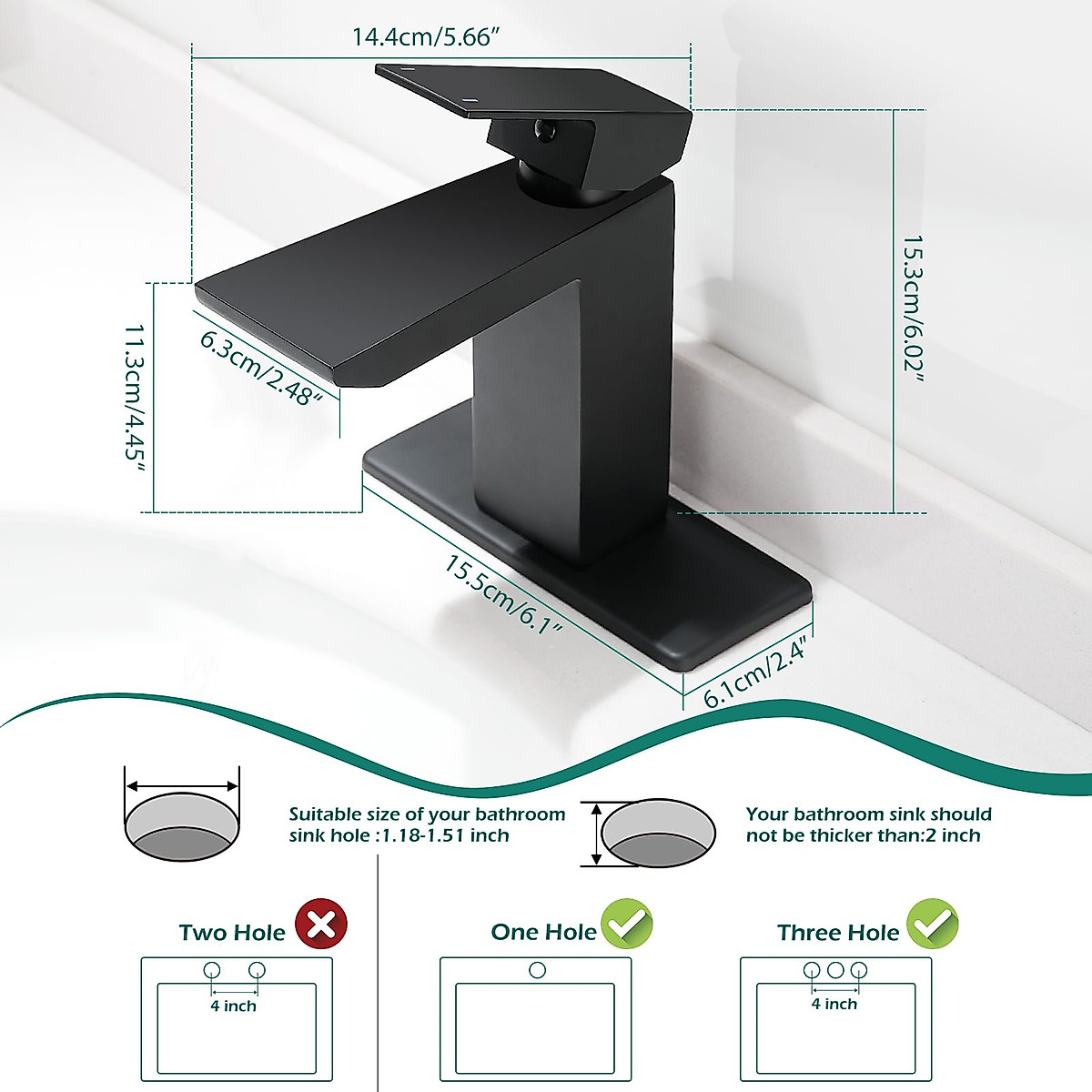 14.4cm/5.66"

15.3cm/6.02"

11.3cm/4.45"

6.3cm/2.48"

15.5cm/6.1"

6.1cm/2.4"

Suitable size of your bathroom sink hole :1.18-1.51 inch

Your bathroom sink should not be thicker than:2 inch

Two Hole

4 inch

One Hole

Three Hole

4 inch