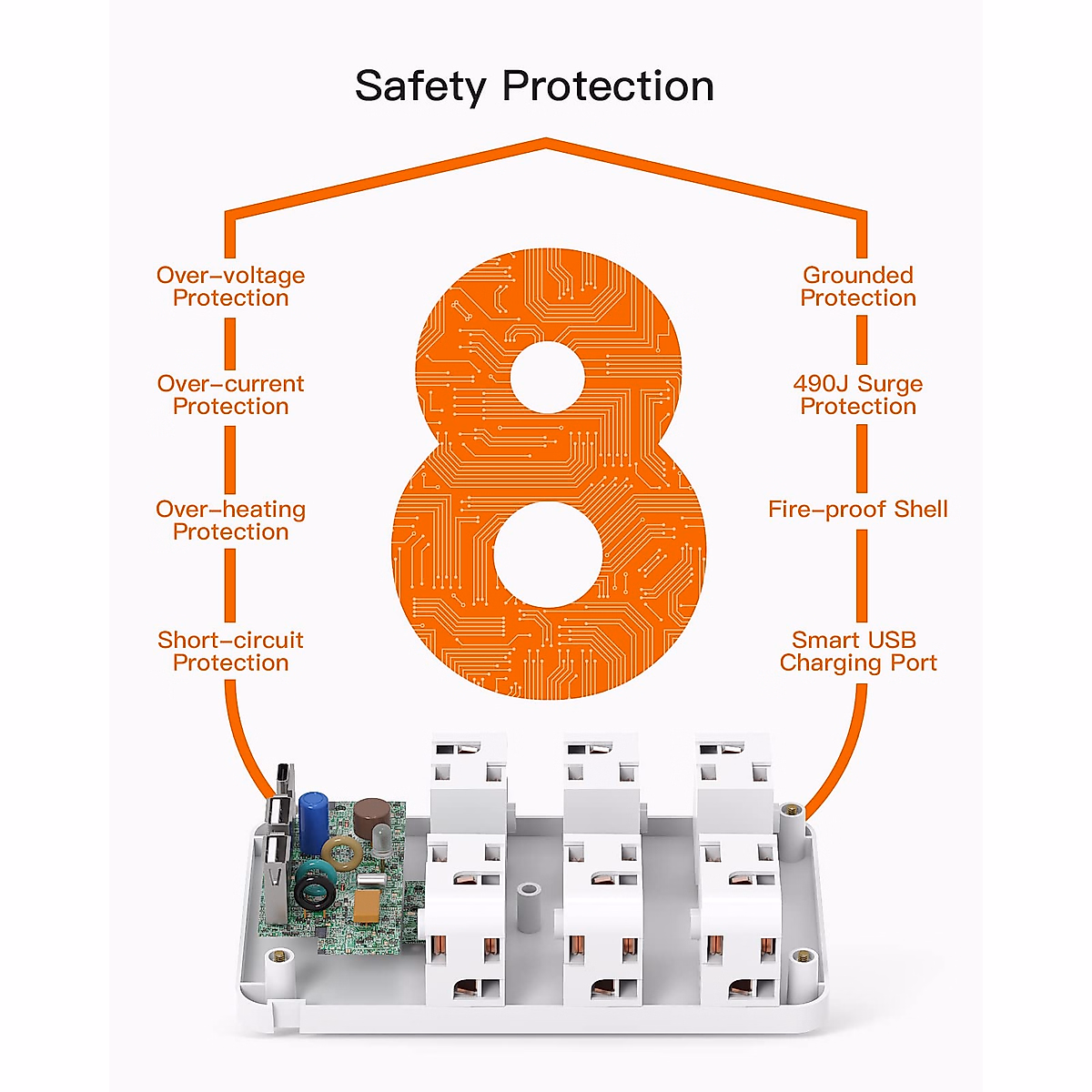 Safety Protection

Over-voltage Protection

Over-current Protection

Over-heating Protection

Short-circuit Protection

8

Grounded Protection

490J Surge Protection

Fire-proof Shell

Smart USB Charging Port