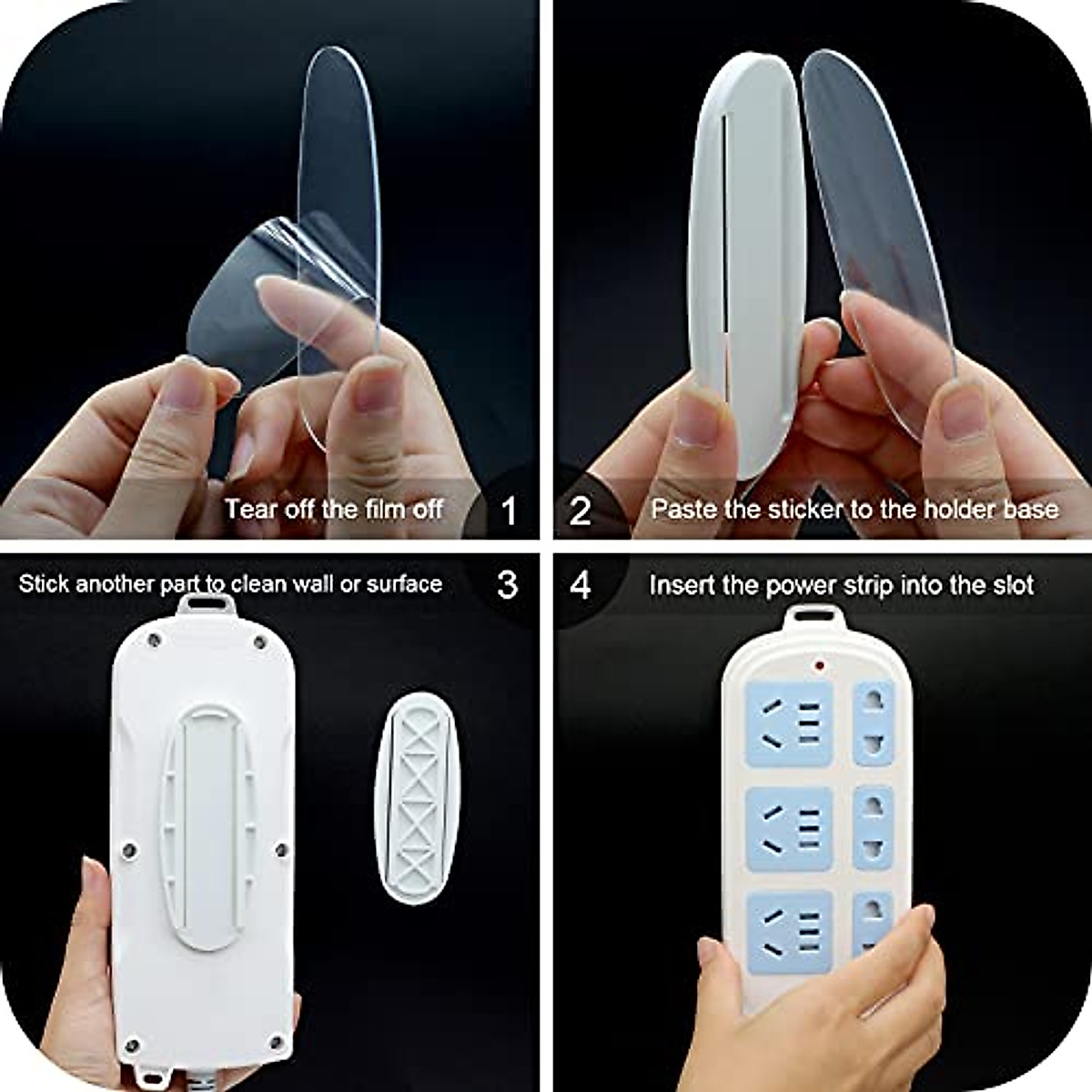 Tear off the film off 1

2 Paste the sticker to the holder base

Stick another part to clean wall or surface 3

4 Insert the power strip into the slot