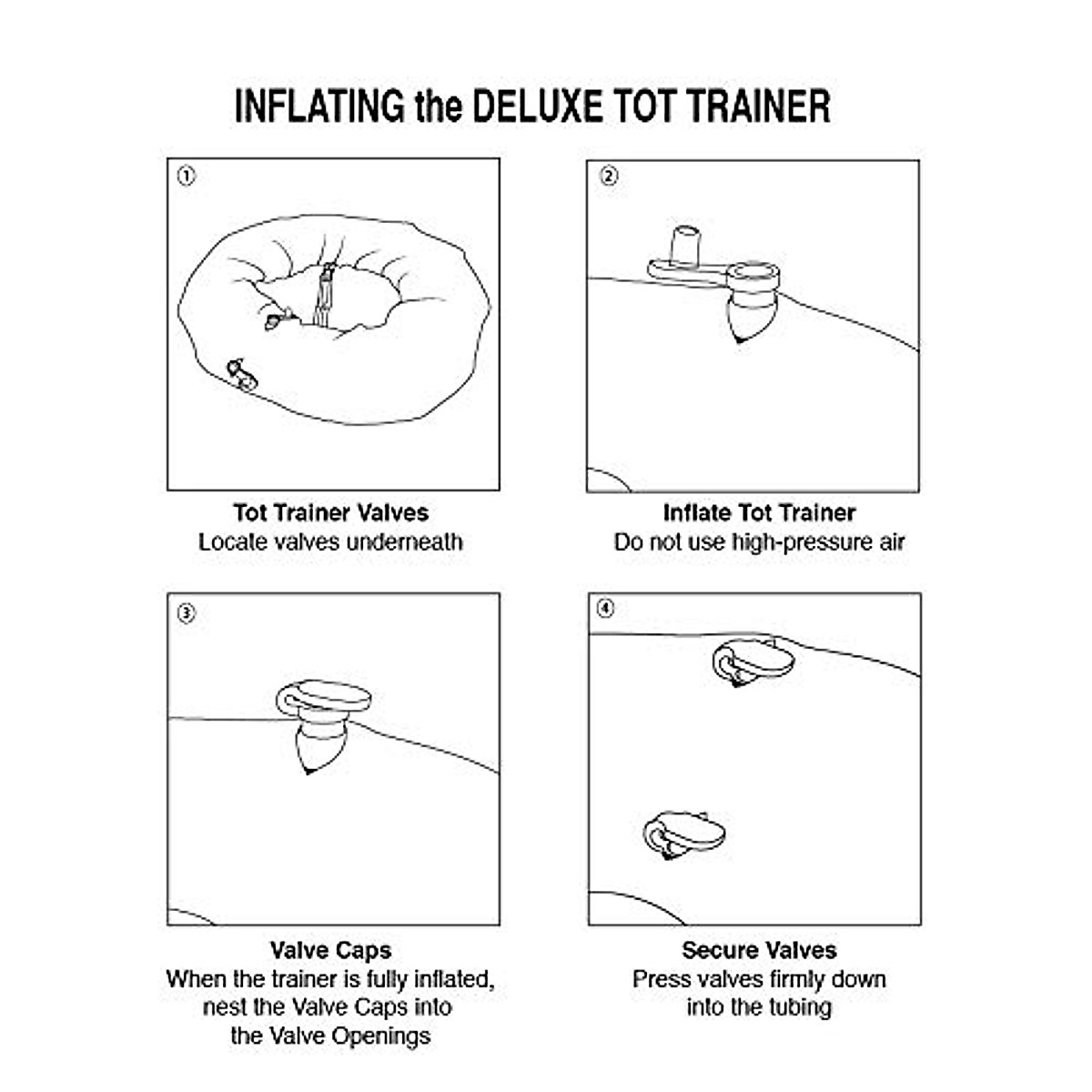 INFLATING the DELUXE TOT TRAINER

①

Tot Trainer Valves
Locate valves underneath

②

Inflate Tot Trainer
Do not use high-pressure air

③

Valve Caps
When the trainer is fully inflated, nest the Valve Caps into the Valve Openings

④

Secure Valves
Press valves firmly down into the tubing