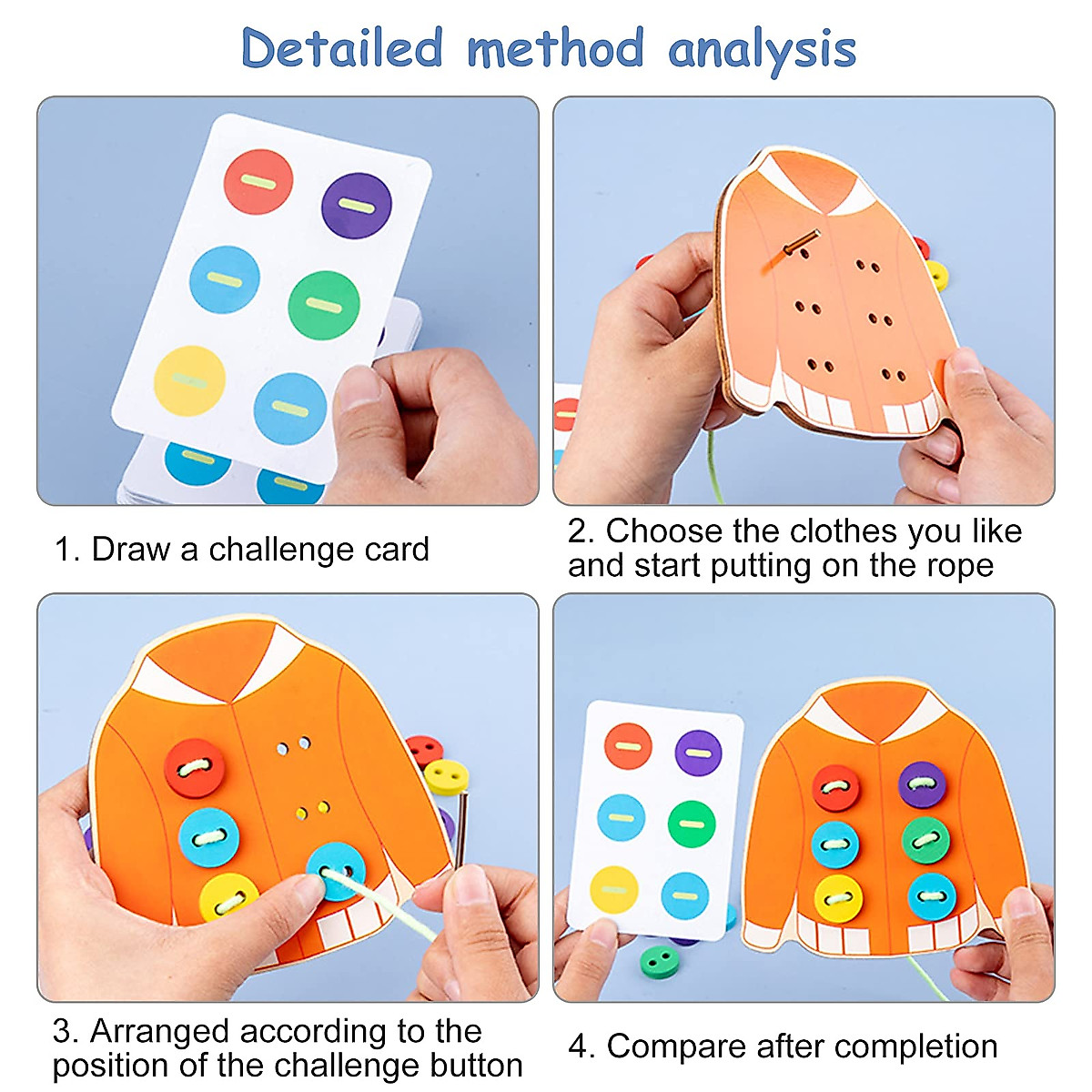 Detailed method analysis

1. Draw a challenge card

2. Choose the clothes you like and start putting on the rope

3. Arranged according to the position of the challenge button

4. Compare after completion