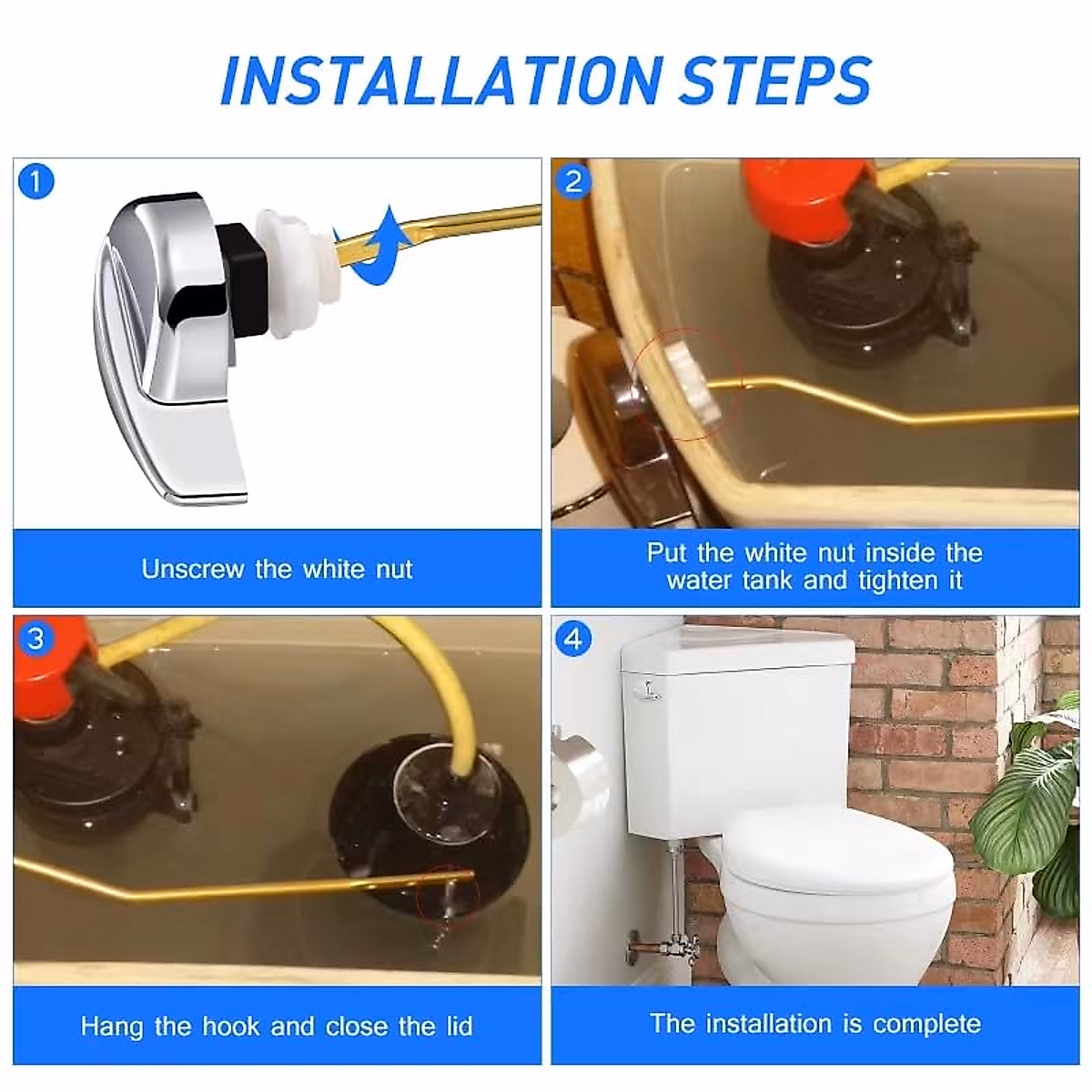 INSTALLATION STEPS

1

Unscrew the white nut

2

Put the white nut inside the water tank and tighten it

3

Hang the hook and close the lid

4

The installation is complete