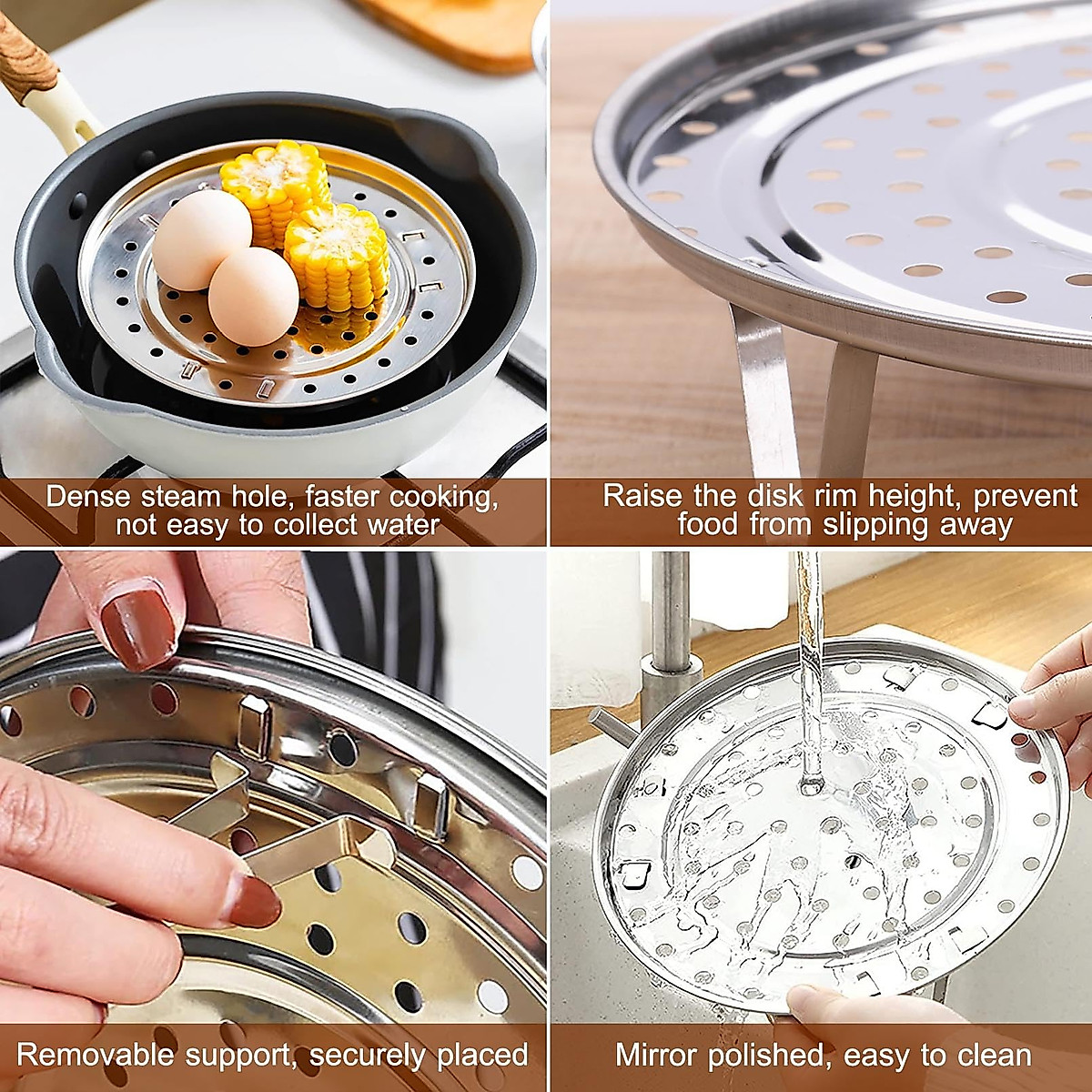 Dense steam hole, faster cooking, not easy to collect water

Raise the disk rim height, prevent food from slipping away

Removable support, securely placed

Mirror polished, easy to clean