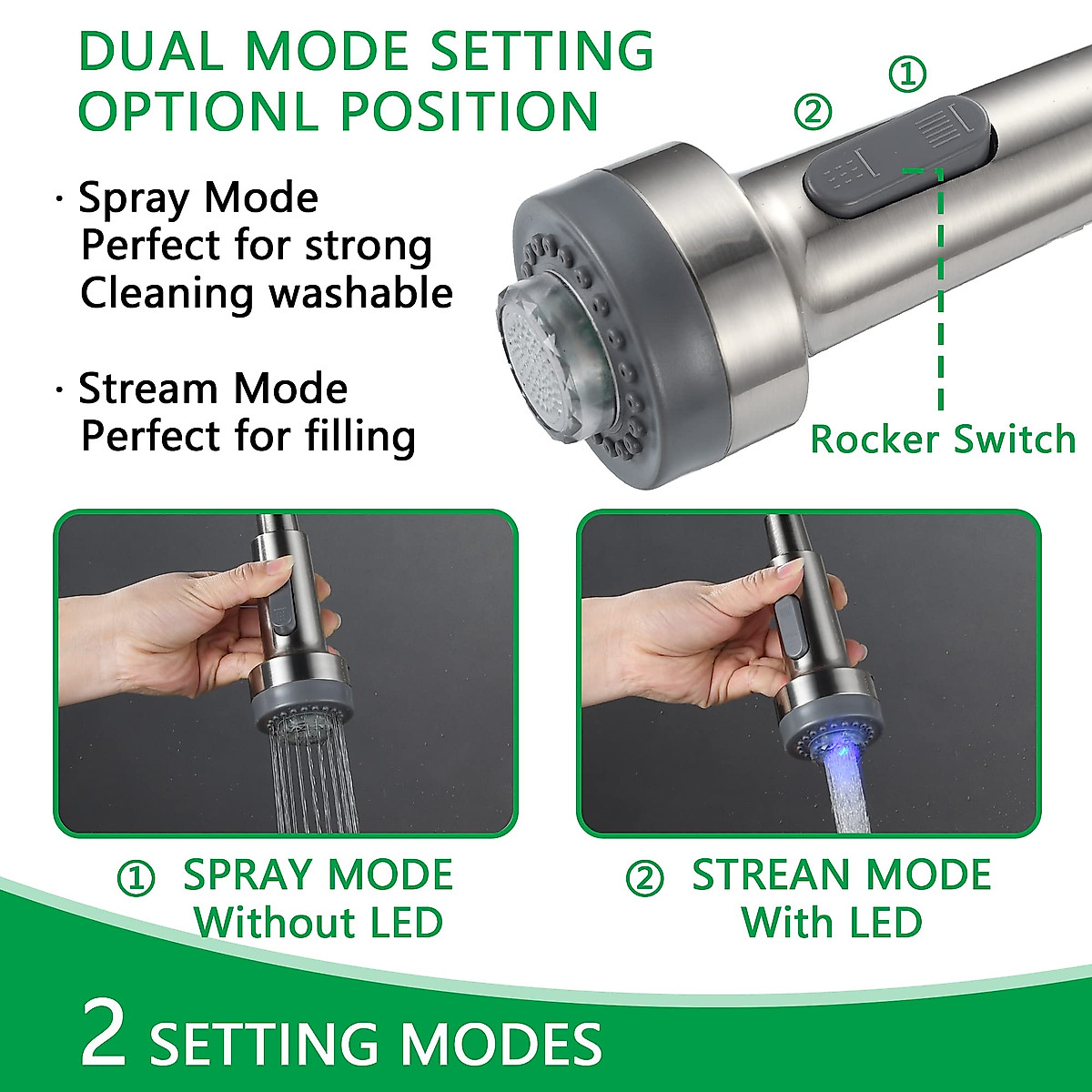 DUAL MODE SETTING OPTIONL POSITION

· Spray Mode
Perfect for strong Cleaning washable

· Stream Mode
Perfect for filling

①

②

Rocker Switch

① SPRAY MODE
Without LED

② STREAN MODE
With LED

2 SETTING MODES