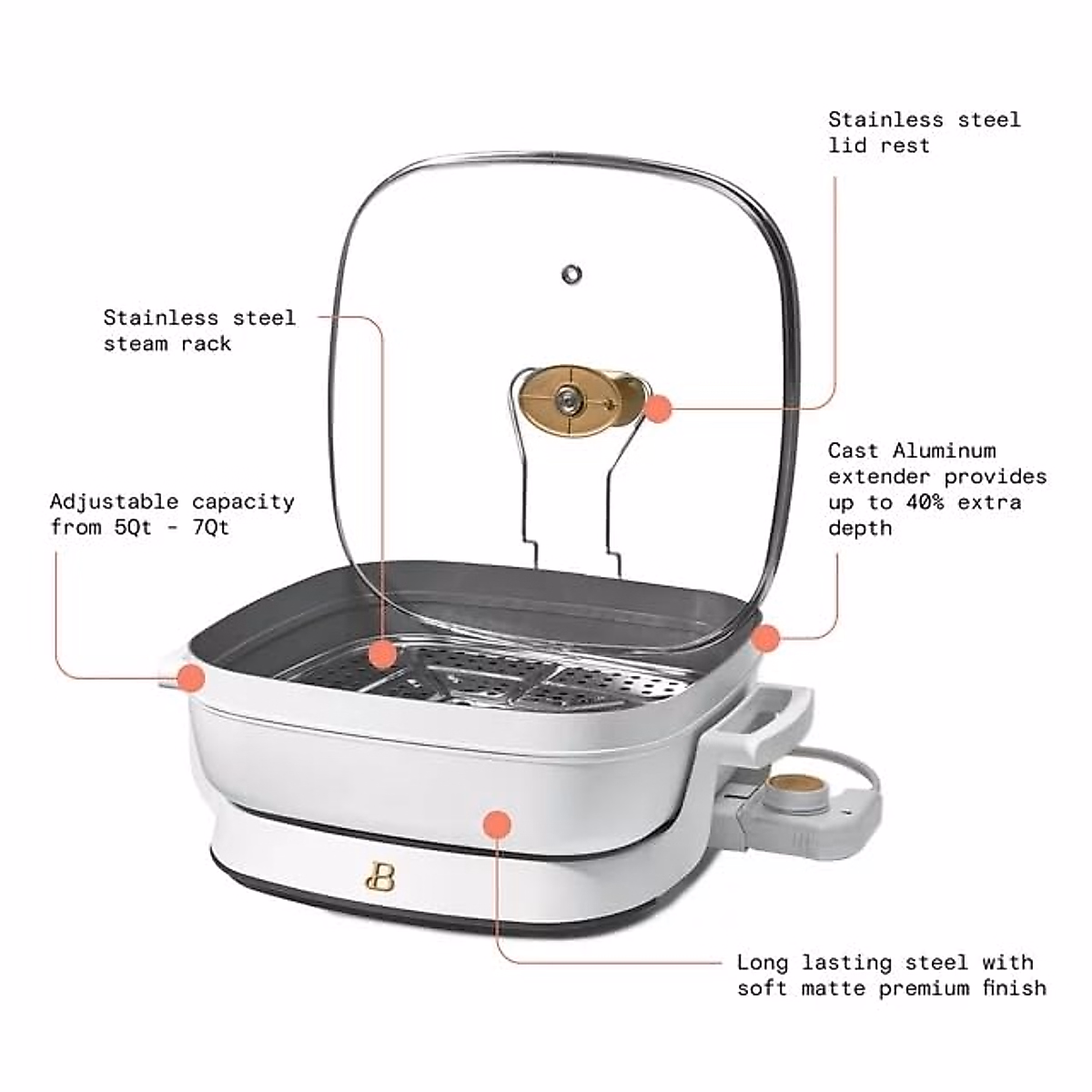 Stainless steel lid rest

Stainless steel steam rack

Adjustable capacity from 5Qt - 7Qt

Cast Aluminum extender provides up to 40% extra depth

B

Long lasting steel with soft matte premium finish