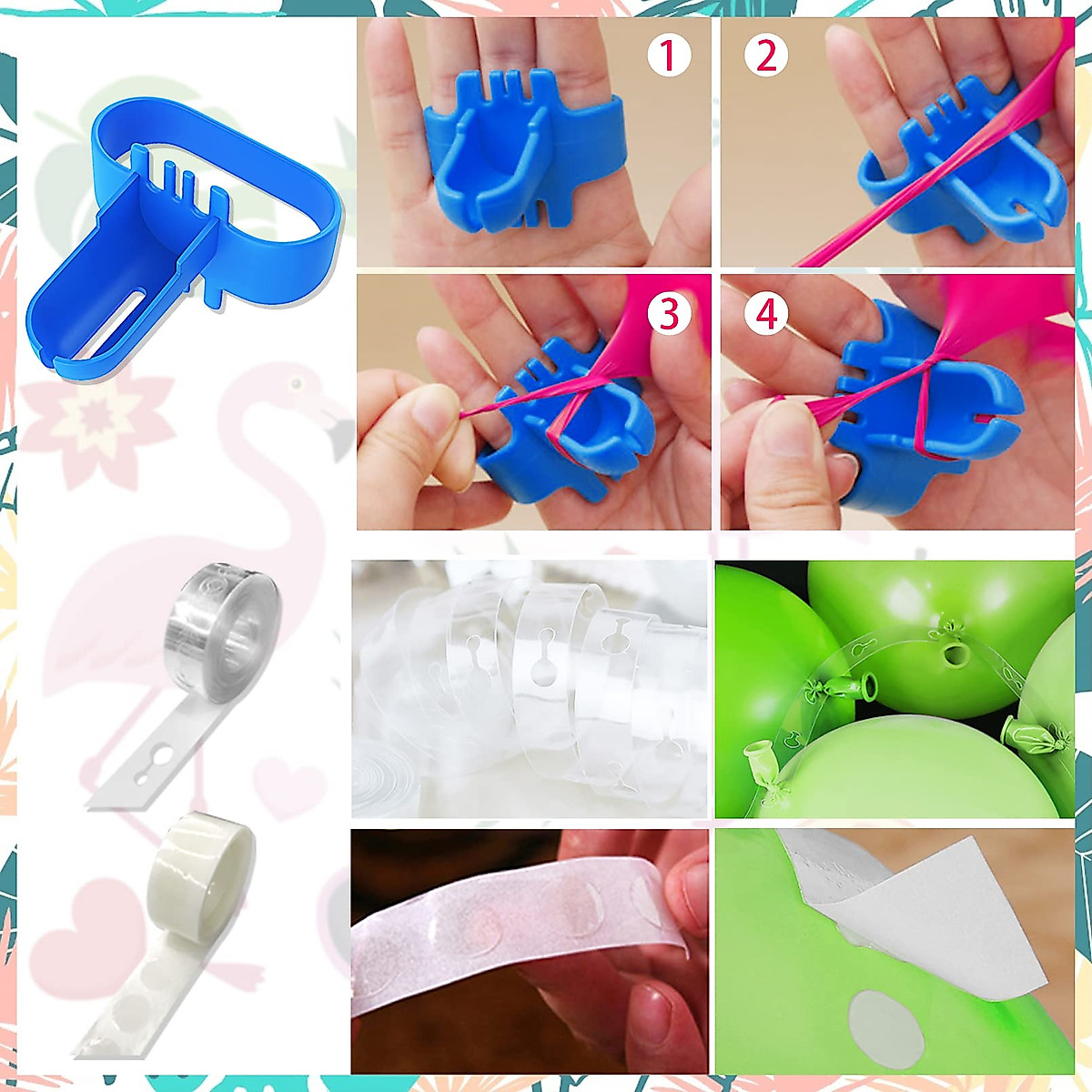 1
2
3
4