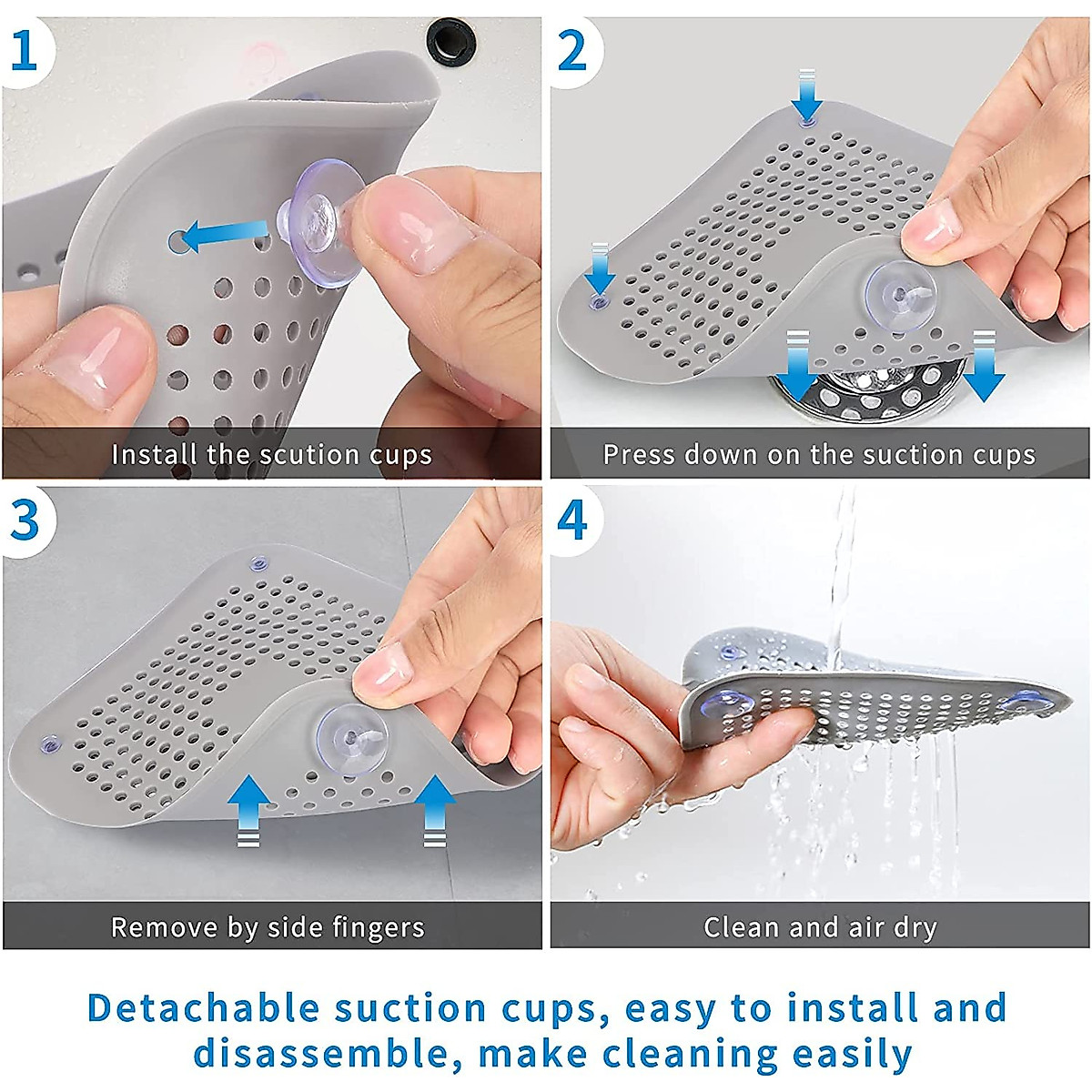 1

Install the scution cups

2

Press down on the suction cups

3

Remove by side fingers

4

Clean and air dry

Detachable suction cups, easy to install and disassemble, make cleaning easily